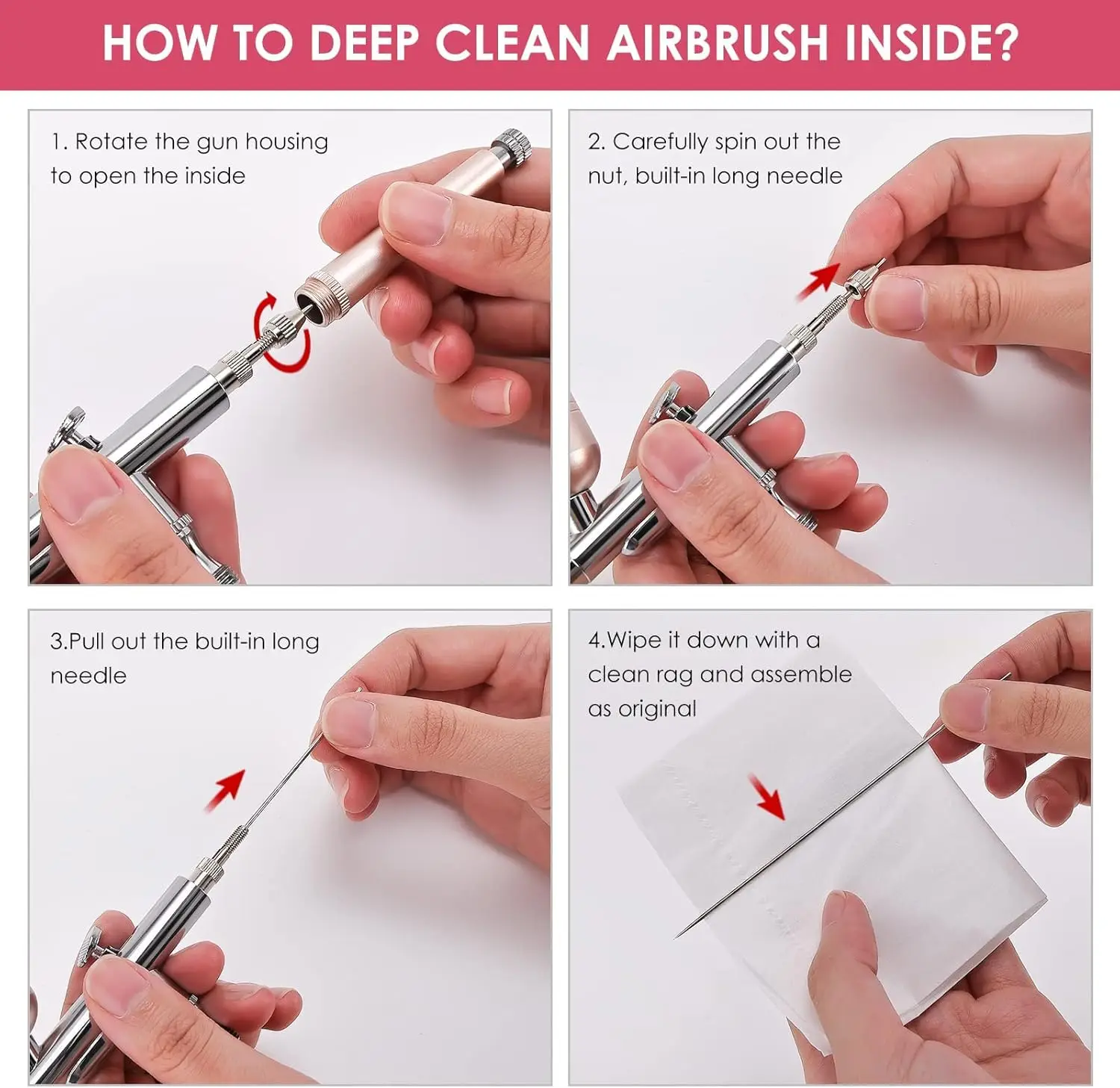 HOW TO DEEP CLEAN AIRBRUSH INSIDE?

1. Rotate the gun housing to open the inside

2. Carefully spin out the nut, built-in long needle

3.Pull out the built-in long needle

4.Wipe it down with a clean rag and assemble as original