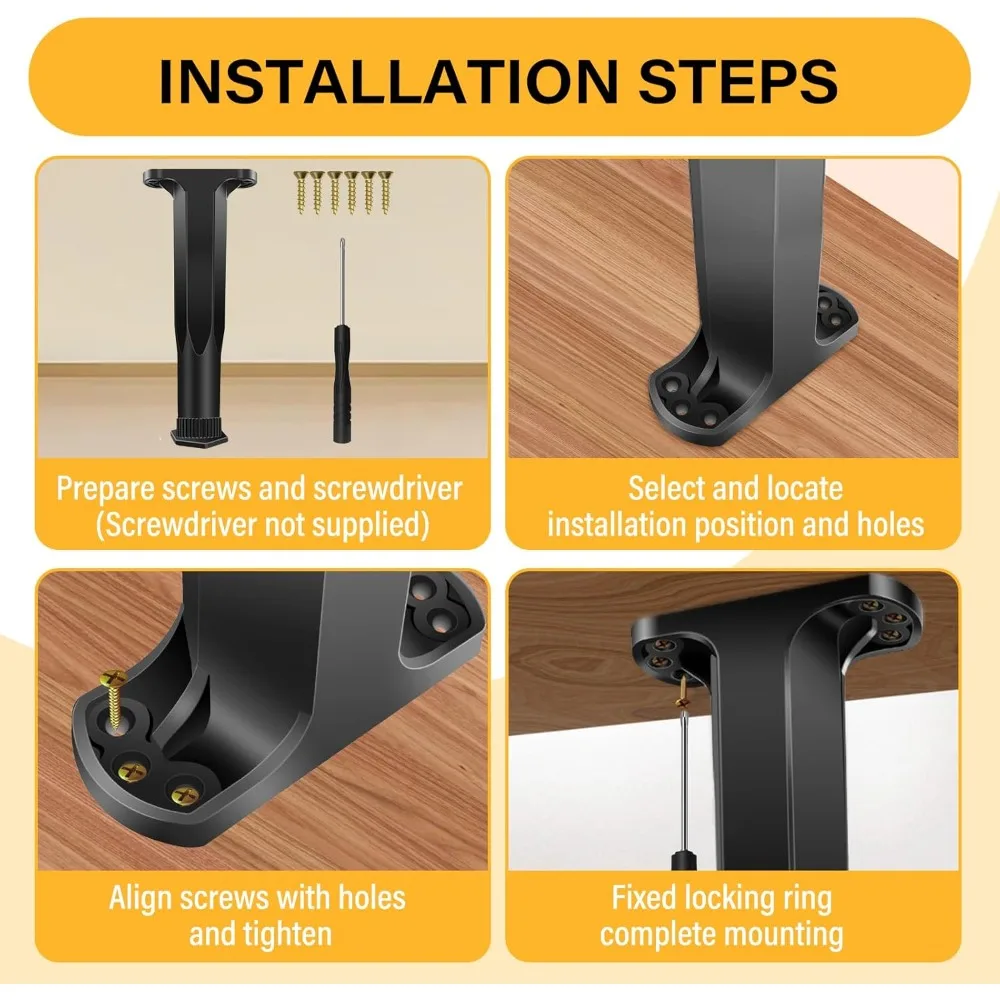 INSTALLATION STEPS

Prepare screws and screwdriver (Screwdriver not supplied)

Select and locate installation position and holes

Align screws with holes and tighten

Fixed locking ring complete mounting