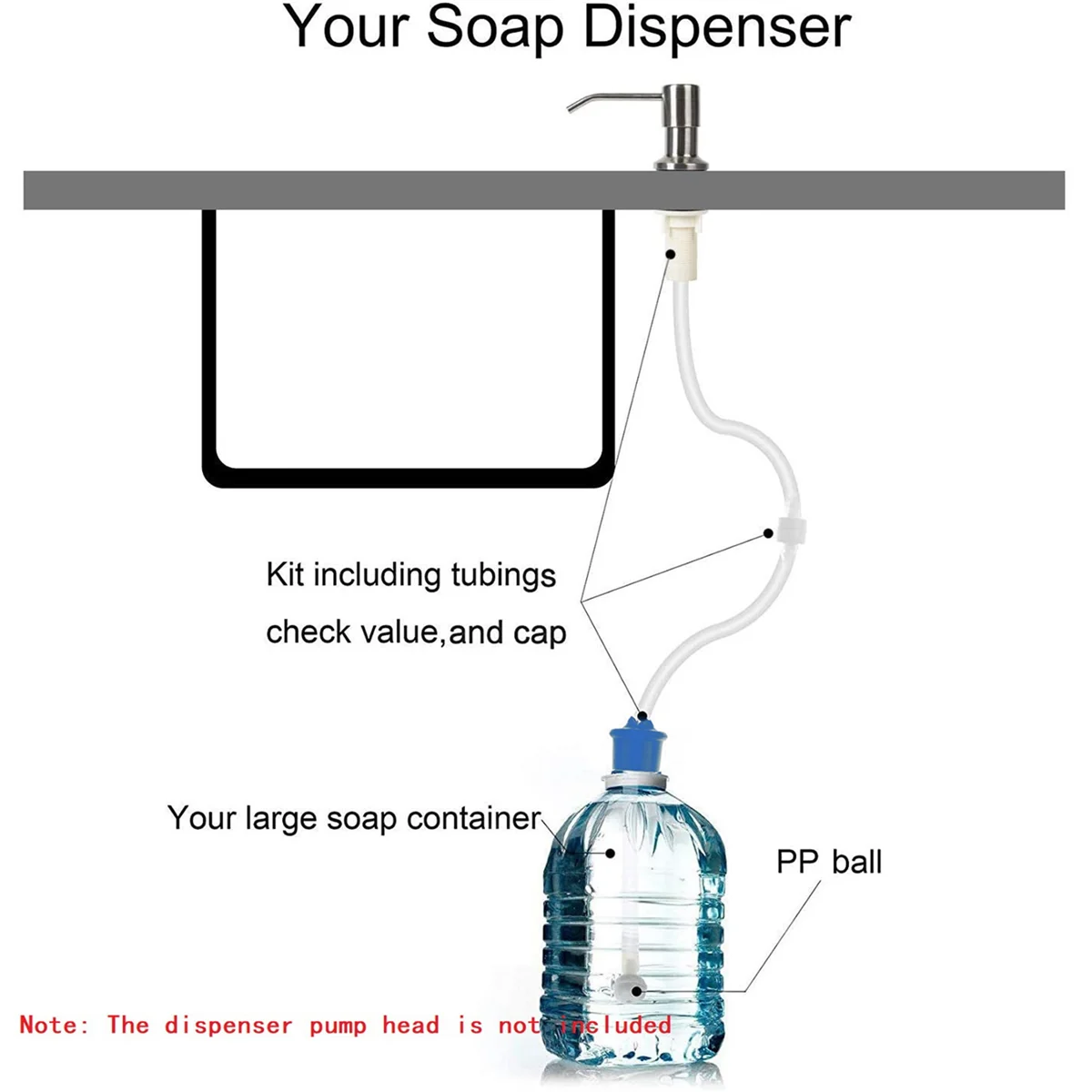 Your Soap Dispenser

Kit including tubings
check value,and cap

Your large soap container

PP ball

Note: The dispenser pump head is not included