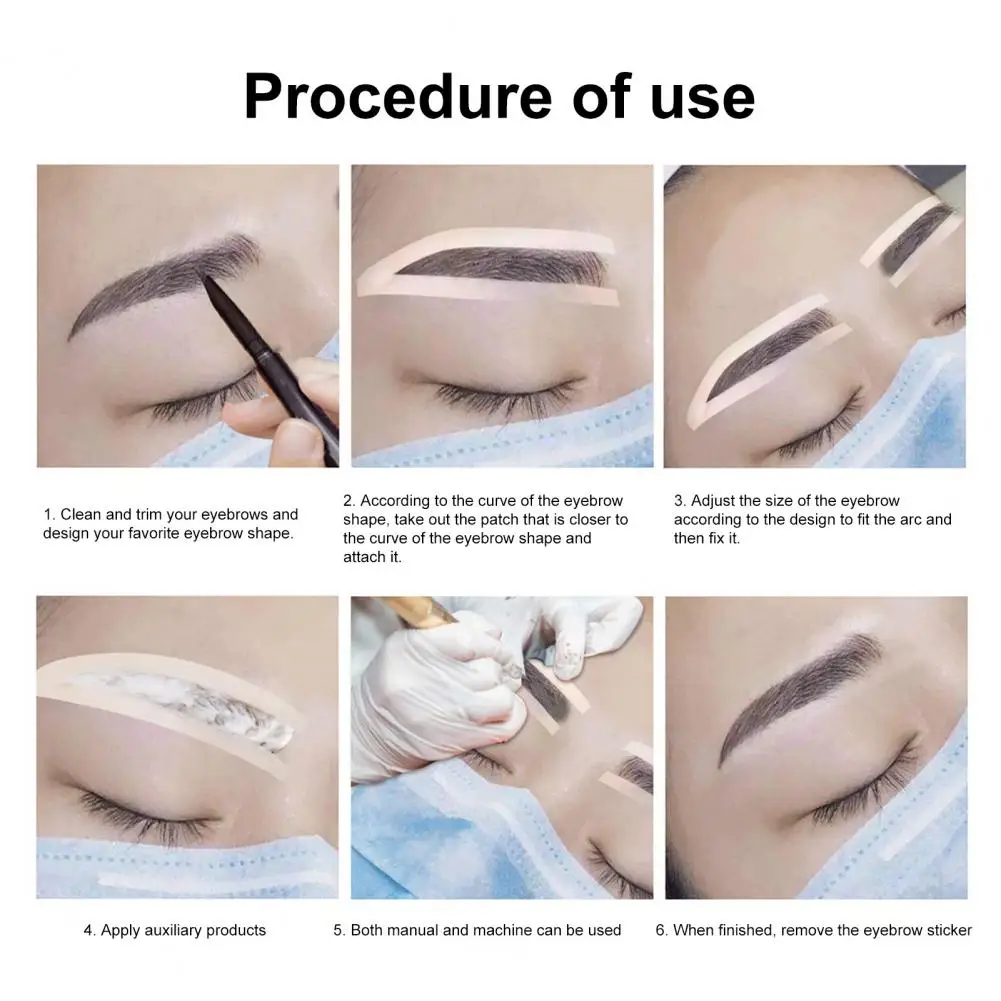 Procedure of use

1. Clean and trim your eyebrows and design your favorite eyebrow shape.

2. According to the curve of the eyebrow shape, take out the patch that is closer to the curve of the eyebrow shape and attach it.

3. Adjust the size of the eyebrow according to the design to fit the arc and then fix it.

4. Apply auxiliary products

5. Both manual and machine can be used

6. When finished, remove the eyebrow sticker