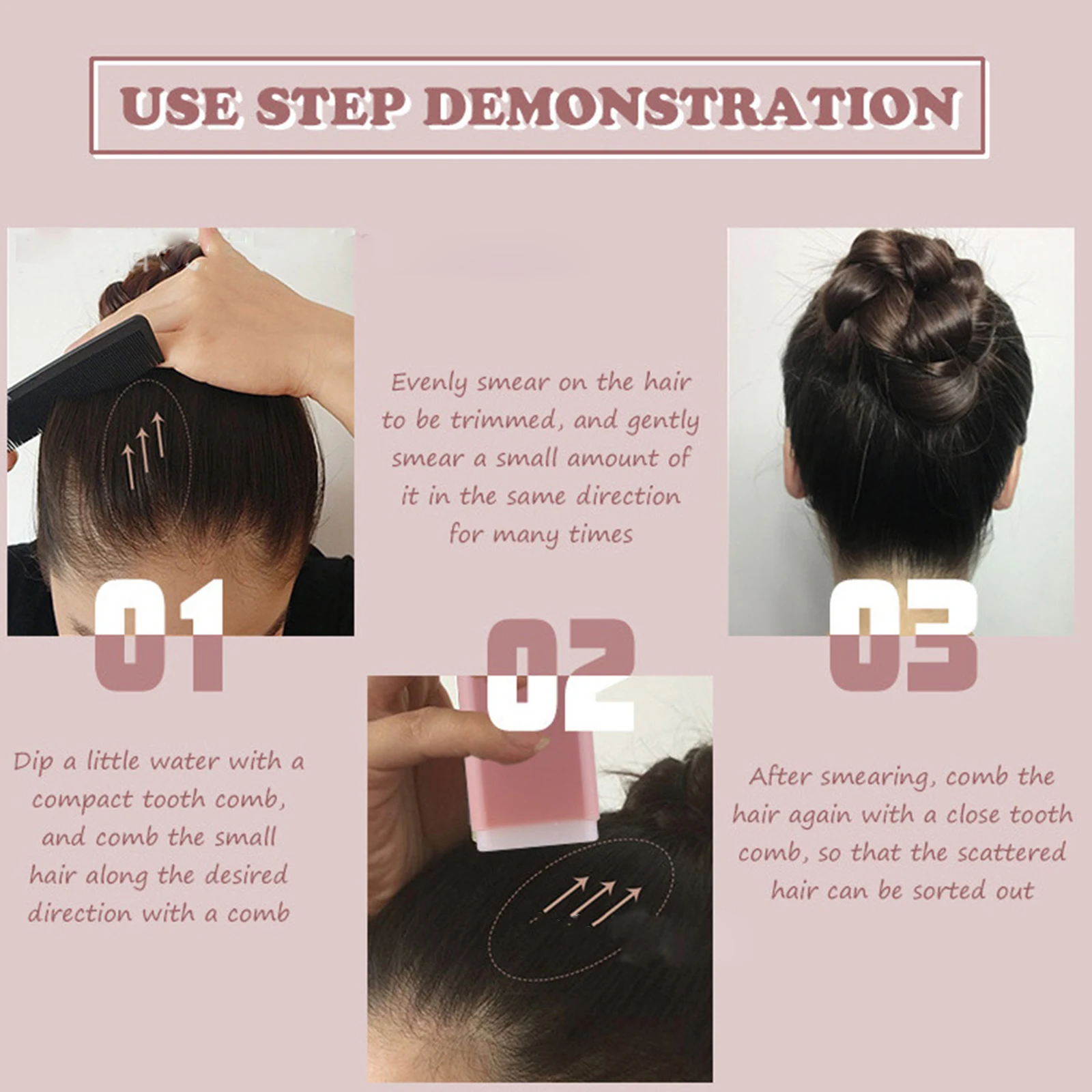 USE STEP DEMONSTRATION

01

Dip a little water with a compact tooth comb, and comb the small hair along the desired direction with a comb

Evenly smear on the hair to be trimmed, and gently smear a small amount of it in the same direction for many times

02

03

After smearing, comb the hair again with a close tooth comb, so that the scattered hair can be sorted out