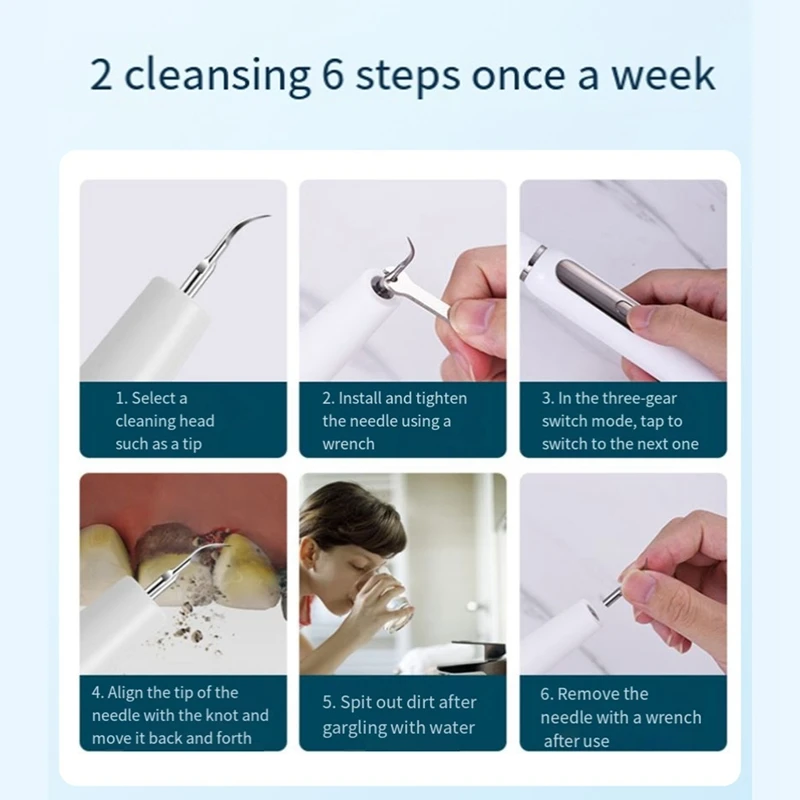 2 cleansing 6 steps once a week

1. Select a cleaning head such as a tip

2. Install and tighten the needle using a wrench

3. In the three-gear switch mode, tap to switch to the next one

4. Align the tip of the needle with the knot and move it back and forth

5. Spit out dirt after gargling with water

6. Remove the needle with a wrench after use