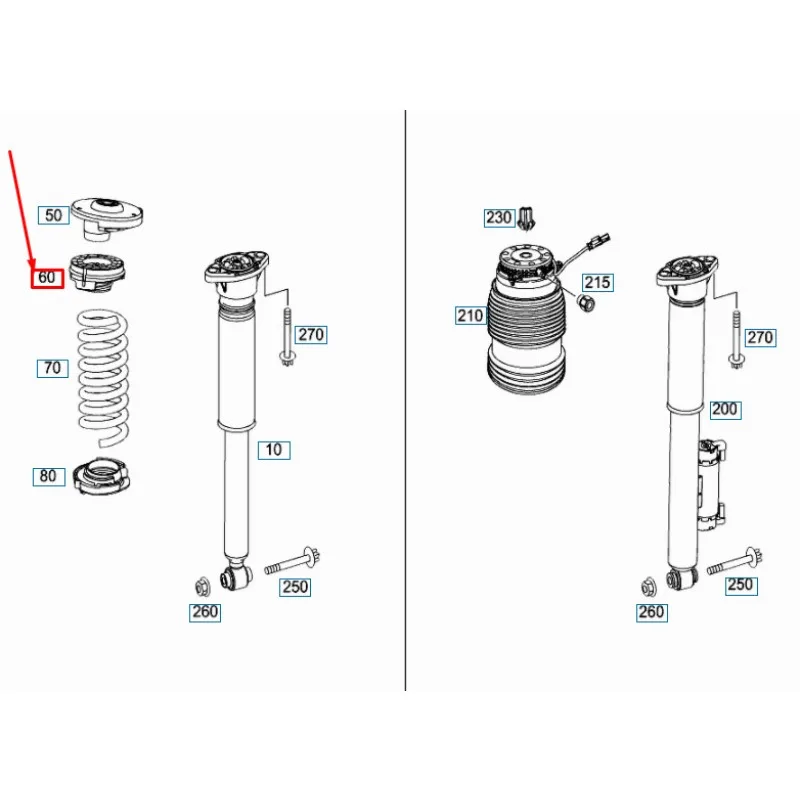 50
60
70
80
270
10
250
260
230
215
210
270
200
250
260