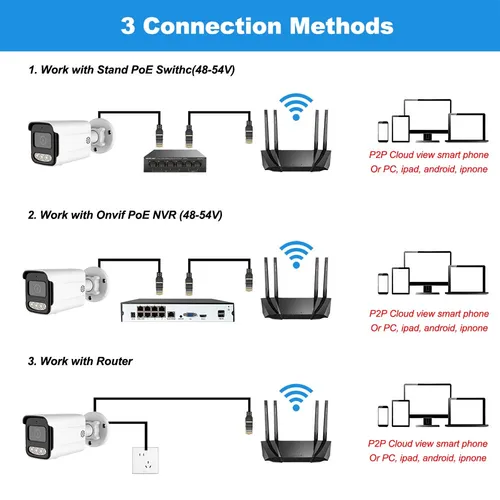 3 Connection Methods

1. Work with Stand PoE Swithc(48-54V)

P2P Cloud view smart phone
Or PC, ipad, android, ipnone

2. Work with Onvif PoE NVR (48-54V)

P2P Cloud view smart phone
Or PC, ipad, android, ipnone

3. Work with Router

P2P Cloud view smart phone
Or PC, ipad, android, ipnone