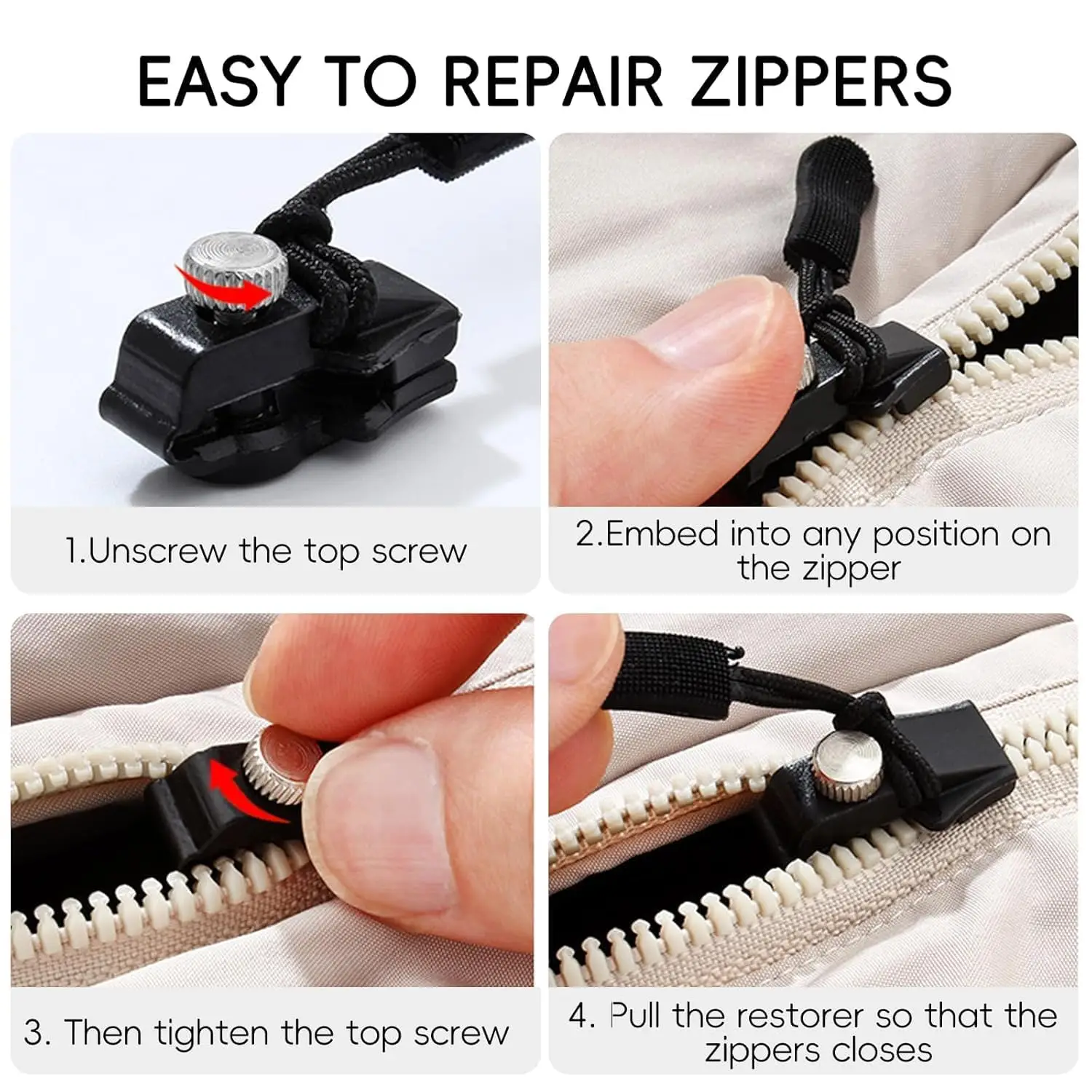 EASY TO REPAIR ZIPPERS

1.Unscrew the top screw

2.Embed into any position on the zipper

3. Then tighten the top screw

4. Pull the restorer so that the zippers closes