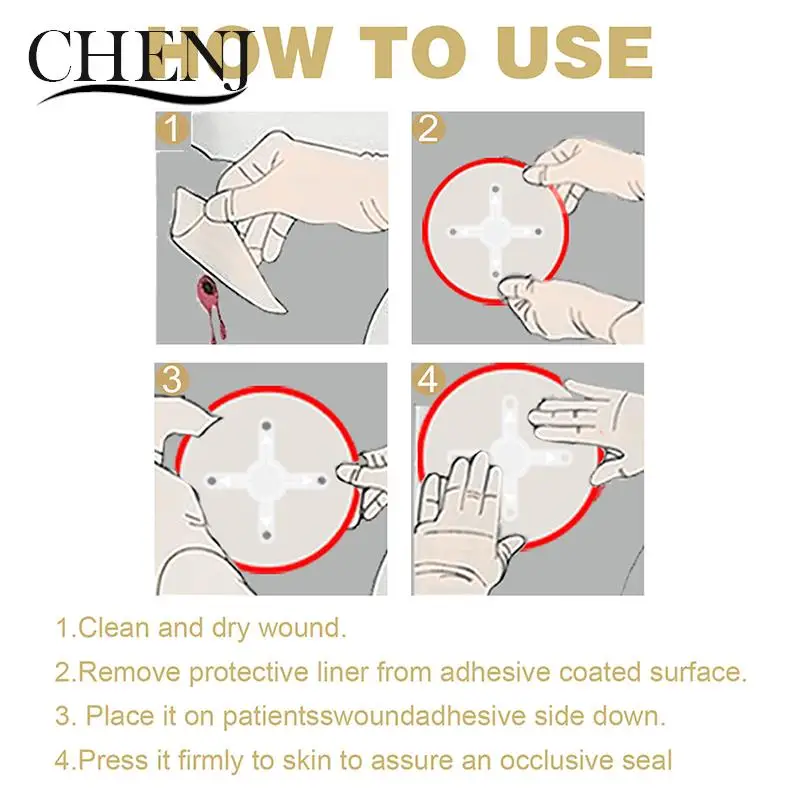 CHENJ

HOW TO USE

1

2

3

4

1.Clean and dry wound.

2.Remove protective liner from adhesive coated surface.

3. Place it on patientsswoundadhesive side down.

4.Press it firmly to skin to assure an occlusive seal