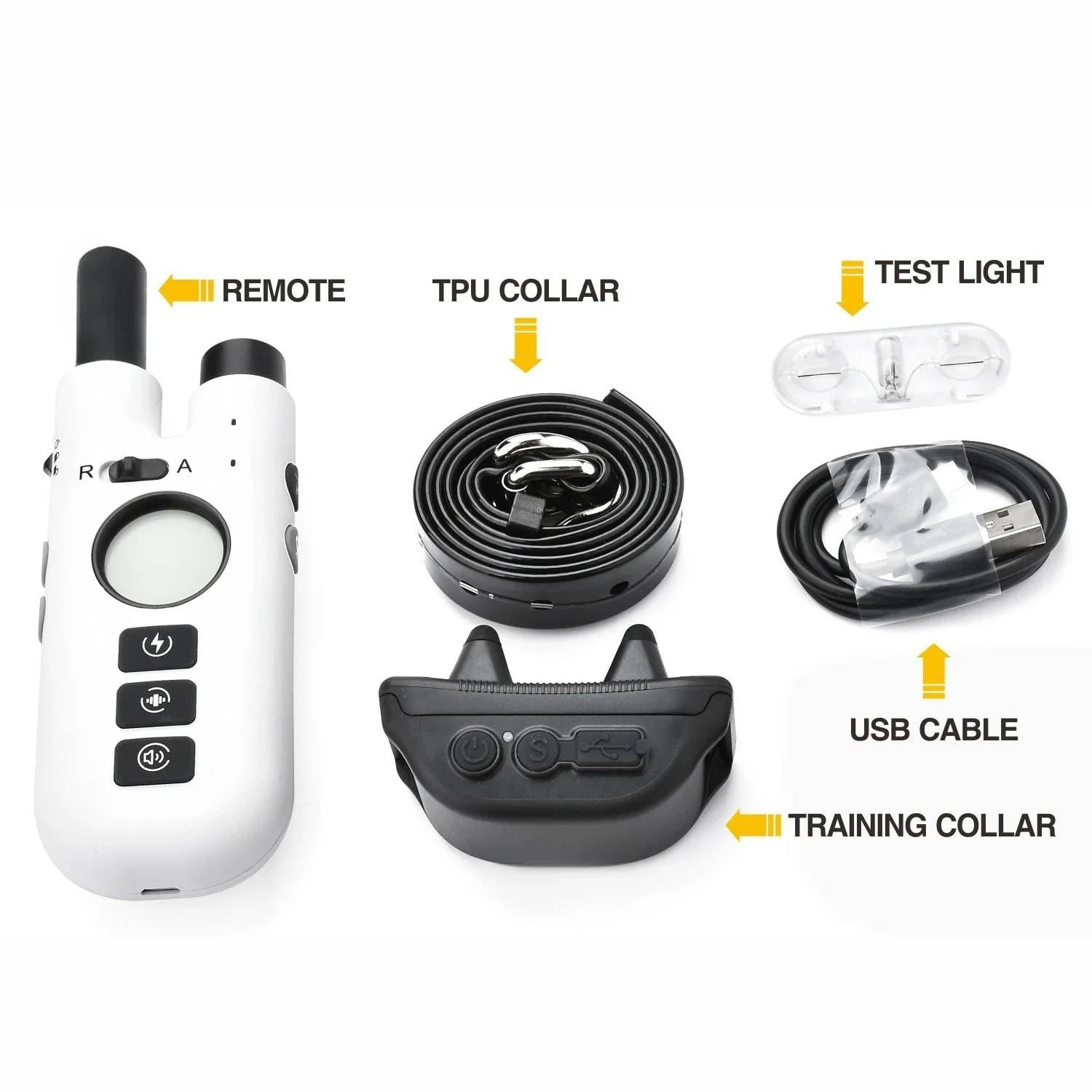 REMOTE

TPU COLLAR

TEST LIGHT

R A

S

USB CABLE

TRAINING COLLAR