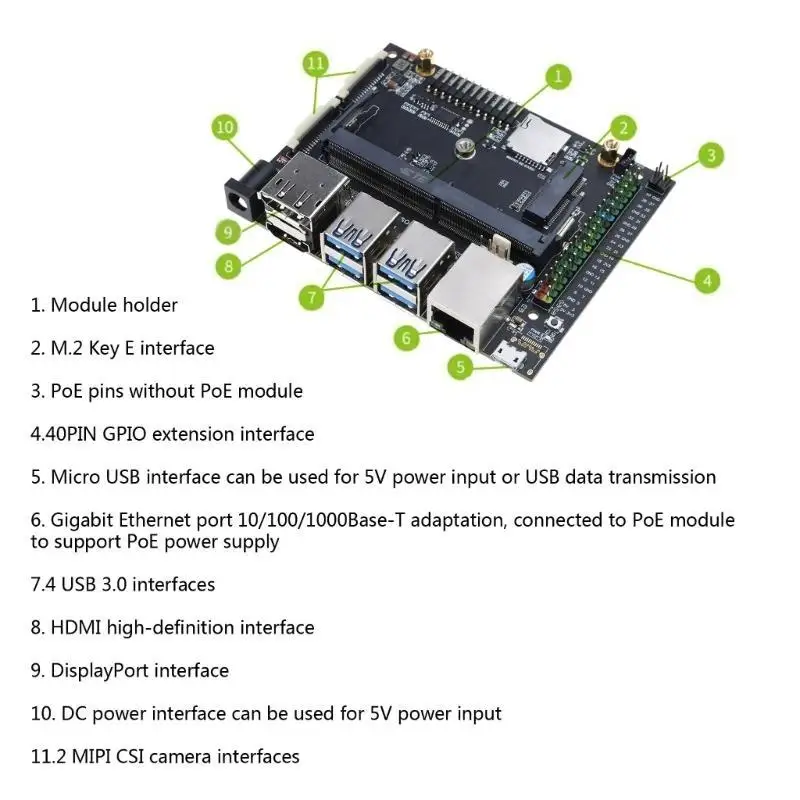 11
1
10
2
3
9
8
7
4
6
5

1. Module holder

2. M.2 Key E interface

3. PoE pins without PoE module

4.40PIN GPIO extension interface

5. Micro USB interface can be used for 5V power input or USB data transmission

6. Gigabit Ethernet port 10/100/1000Base-T adaptation, connected to PoE module to support PoE power supply

7.4 USB 3.0 interfaces

8. HDMI high-definition interface

9. DisplayPort interface

10. DC power interface can be used for 5V power input

11.2 MIPI CSI camera interfaces