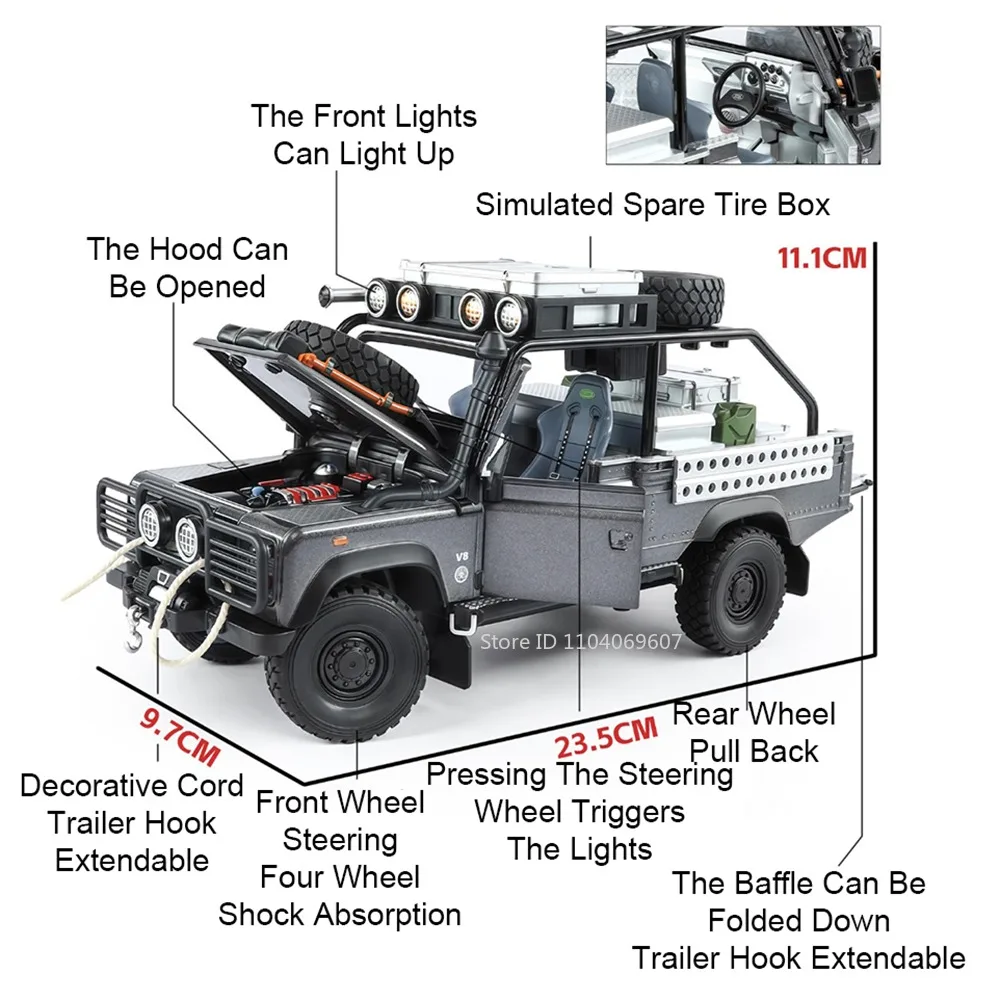 The Front Lights Can Light Up

Simulated Spare Tire Box

The Hood Can Be Opened

11.1CM

V8

Store ID 1104069607

9.7CM

23.5CM

Rear Wheel Pull Back

Decorative Cord Trailer Hook Extendable

Front Wheel Steering Four Wheel Shock Absorption

Pressing The Steering Wheel Triggers The Lights

The Baffle Can Be Folded Down Trailer Hook Extendable