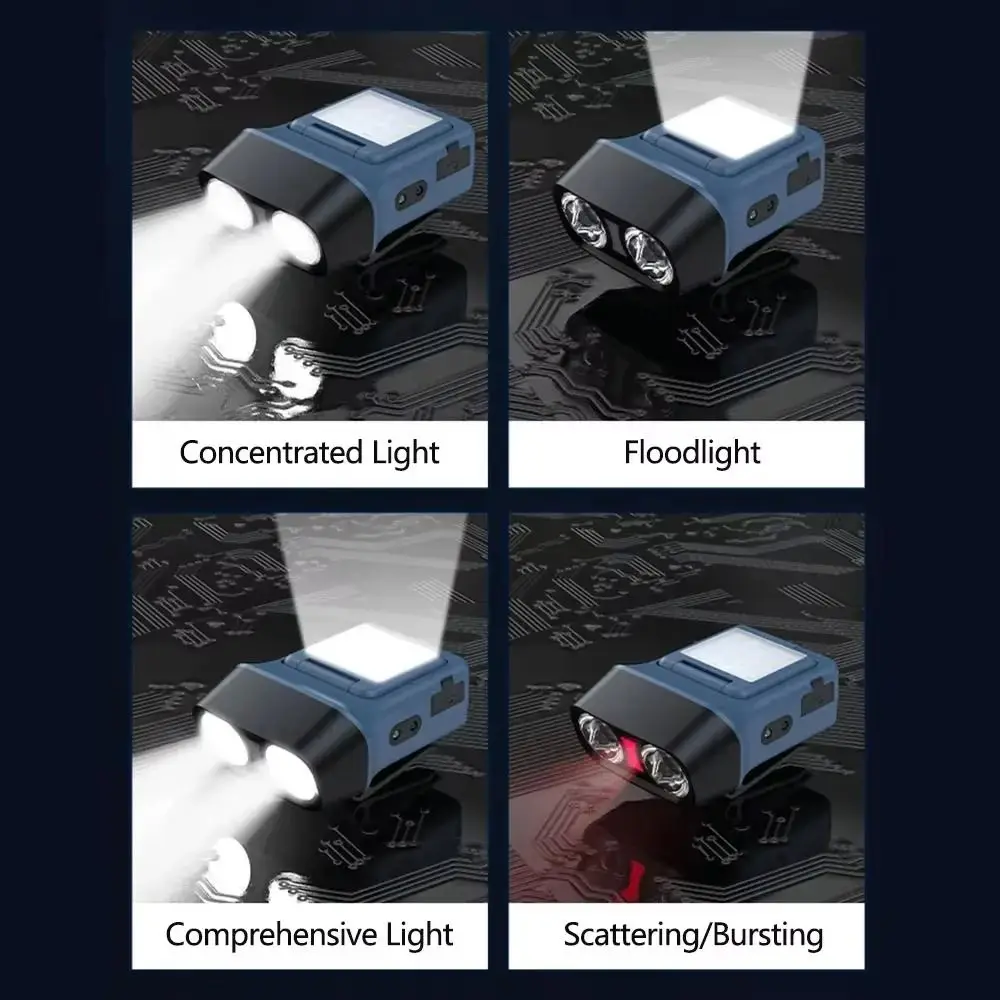 Concentrated Light

Floodlight

Comprehensive Light

Scattering/Bursting