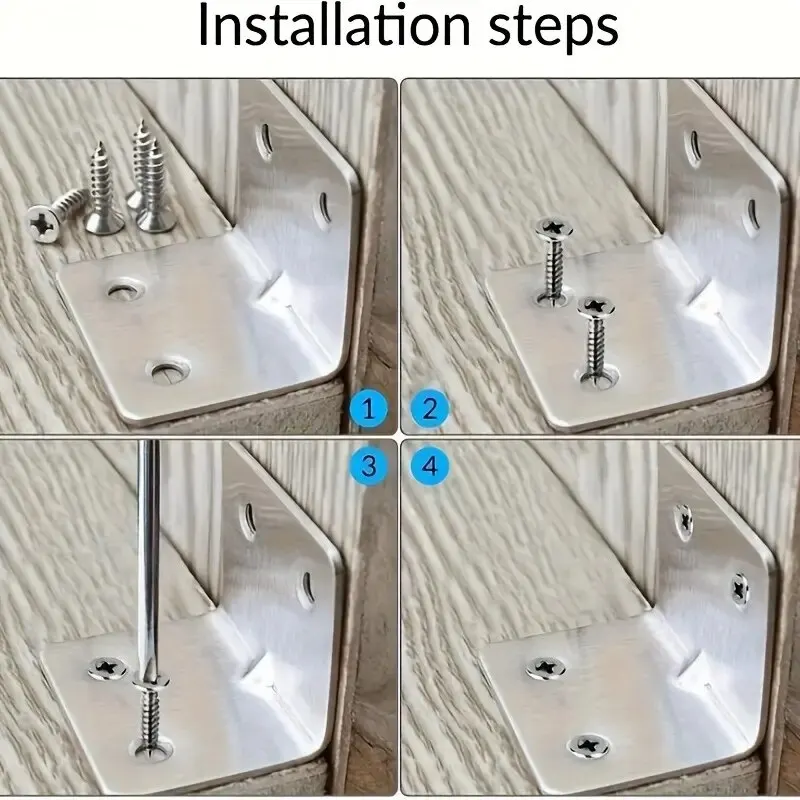 Installation steps

1

2

3

4