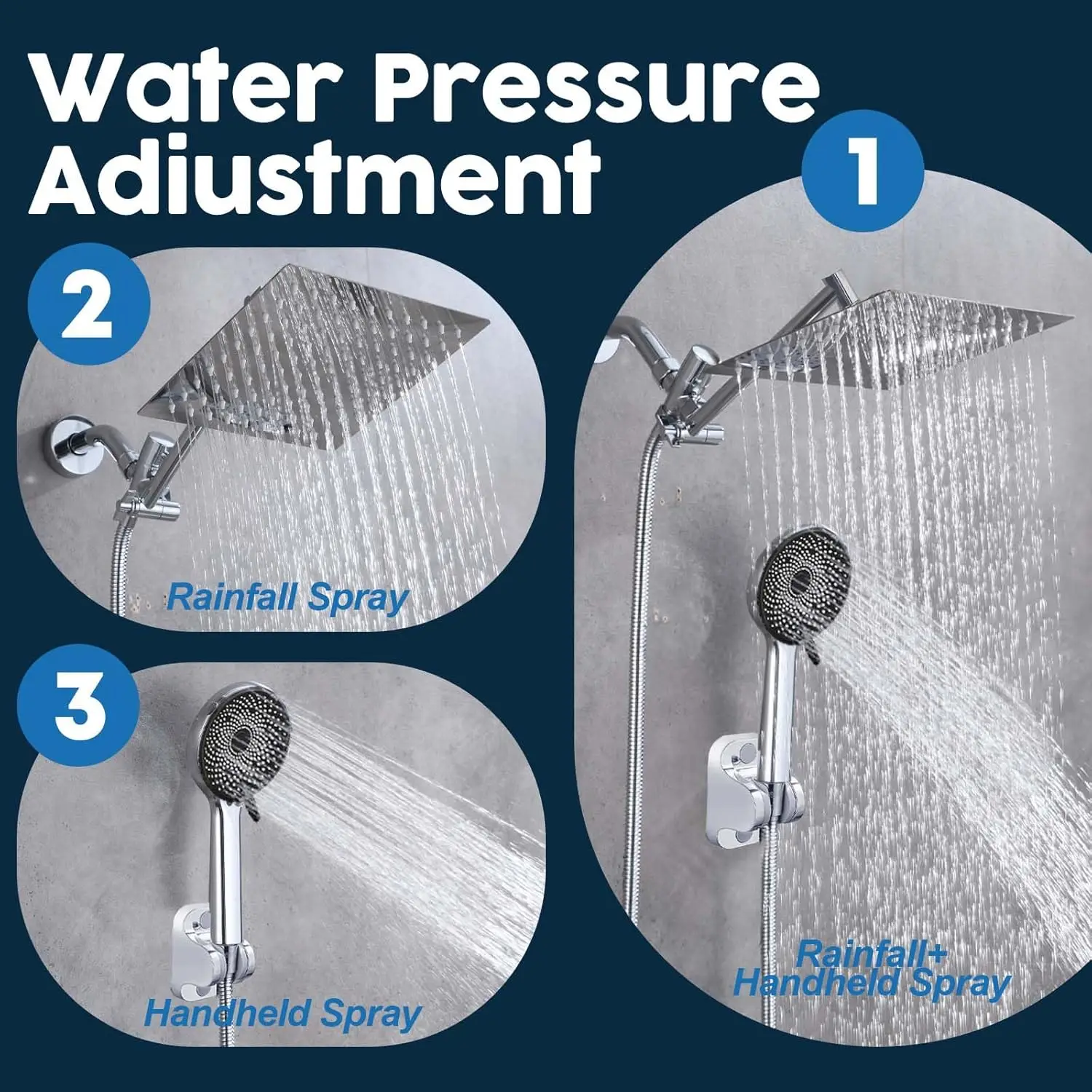 Water Pressure Adiustment

1

2

Rainfall Spray

3

Handheld Spray

Rainfall+ Handheld Spray