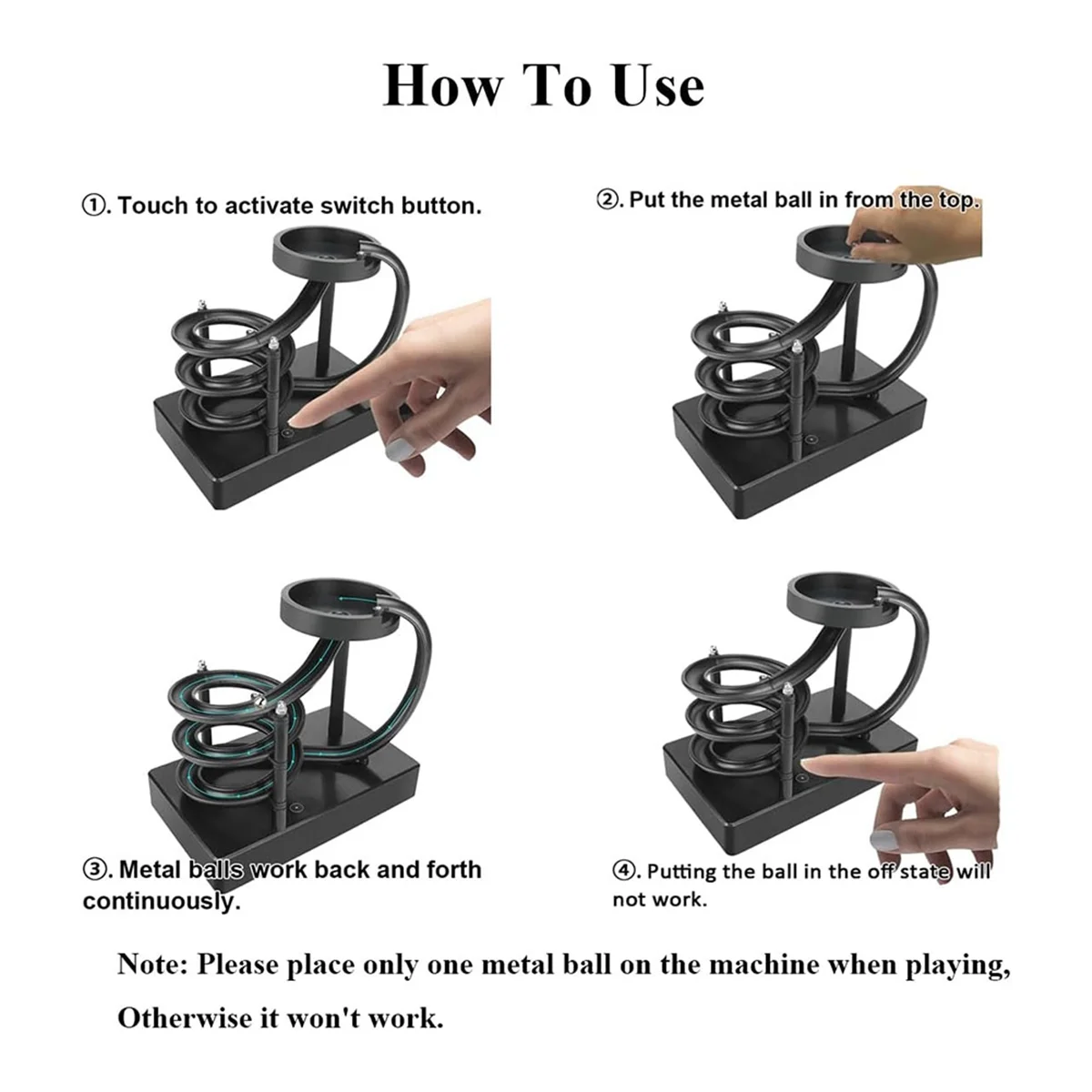 How To Use

①. Touch to activate switch button.

②. Put the metal ball in from the top.

③. Metal balls work back and forth continuously.

④. Putting the ball in the off state will not work.

Note: Please place only one metal ball on the machine when playing, Otherwise it won't work.