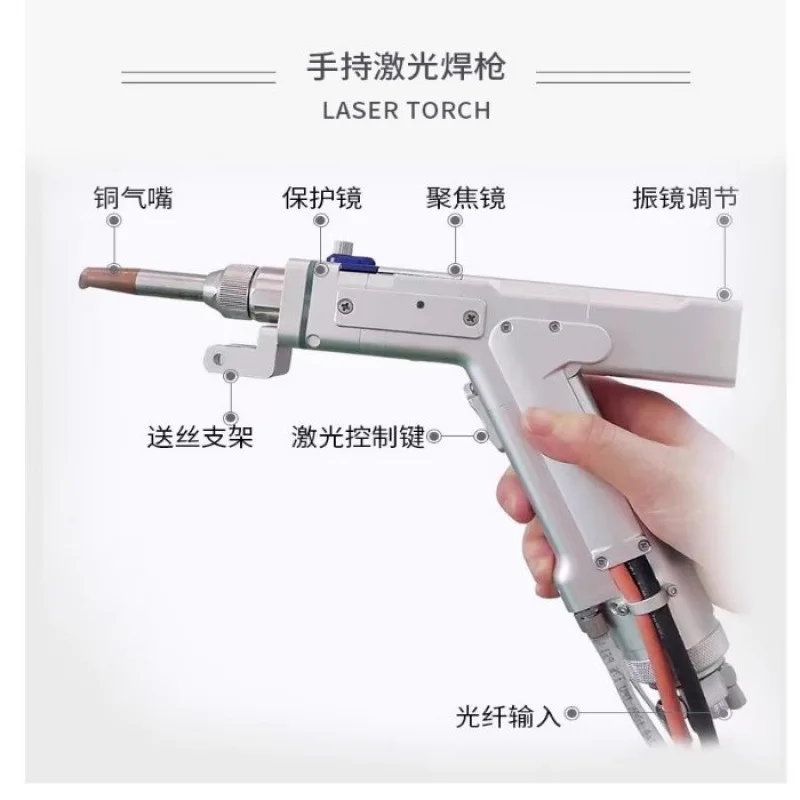 手持激光焊枪

LASER TORCH

铜气嘴

保护镜

聚焦镜

振镜调节

送丝支架

激光控制键

光纤输入