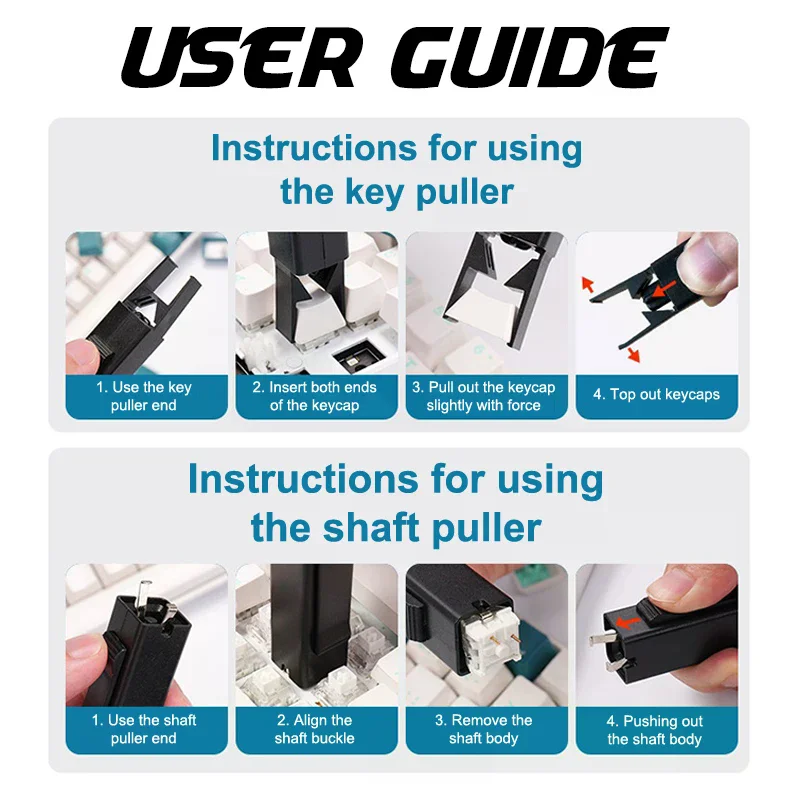 USER GUIDE

Instructions for using the key puller

1. Use the key puller end

2. Insert both ends of the keycap

3. Pull out the keycap slightly with force

4. Top out keycaps

Instructions for using the shaft puller

1. Use the shaft puller end

2. Align the shaft buckle

3. Remove the shaft body

4. Pushing out the shaft body