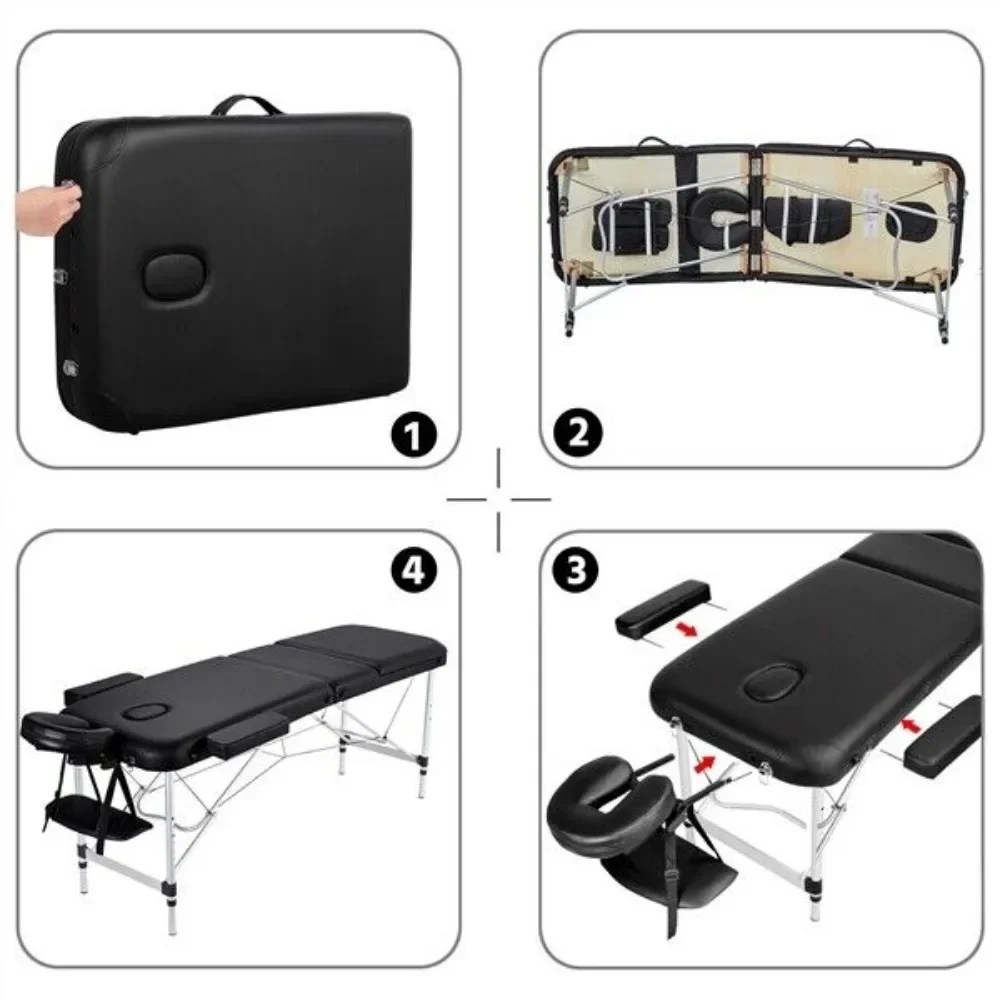 1

2

4

3