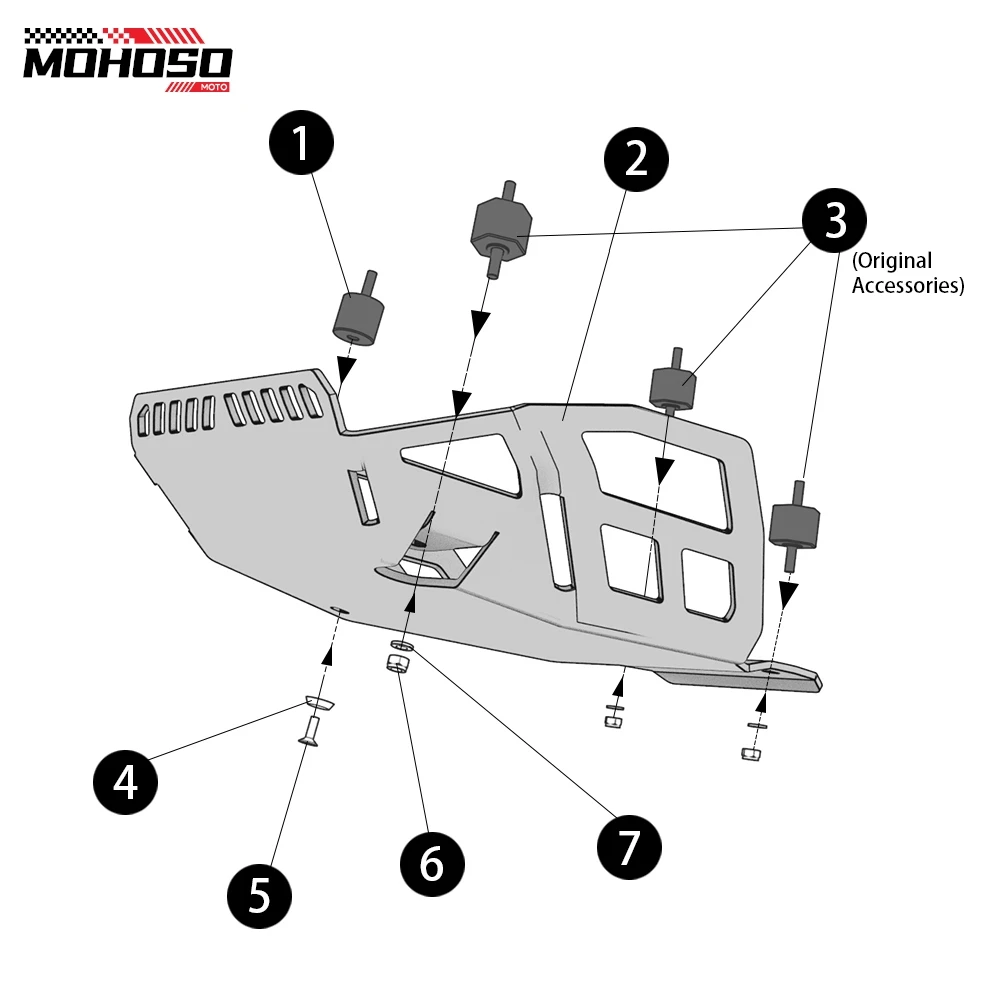 MOHOSO
MOTO

1

2

3

(Original Accessories)

4

5

6

7