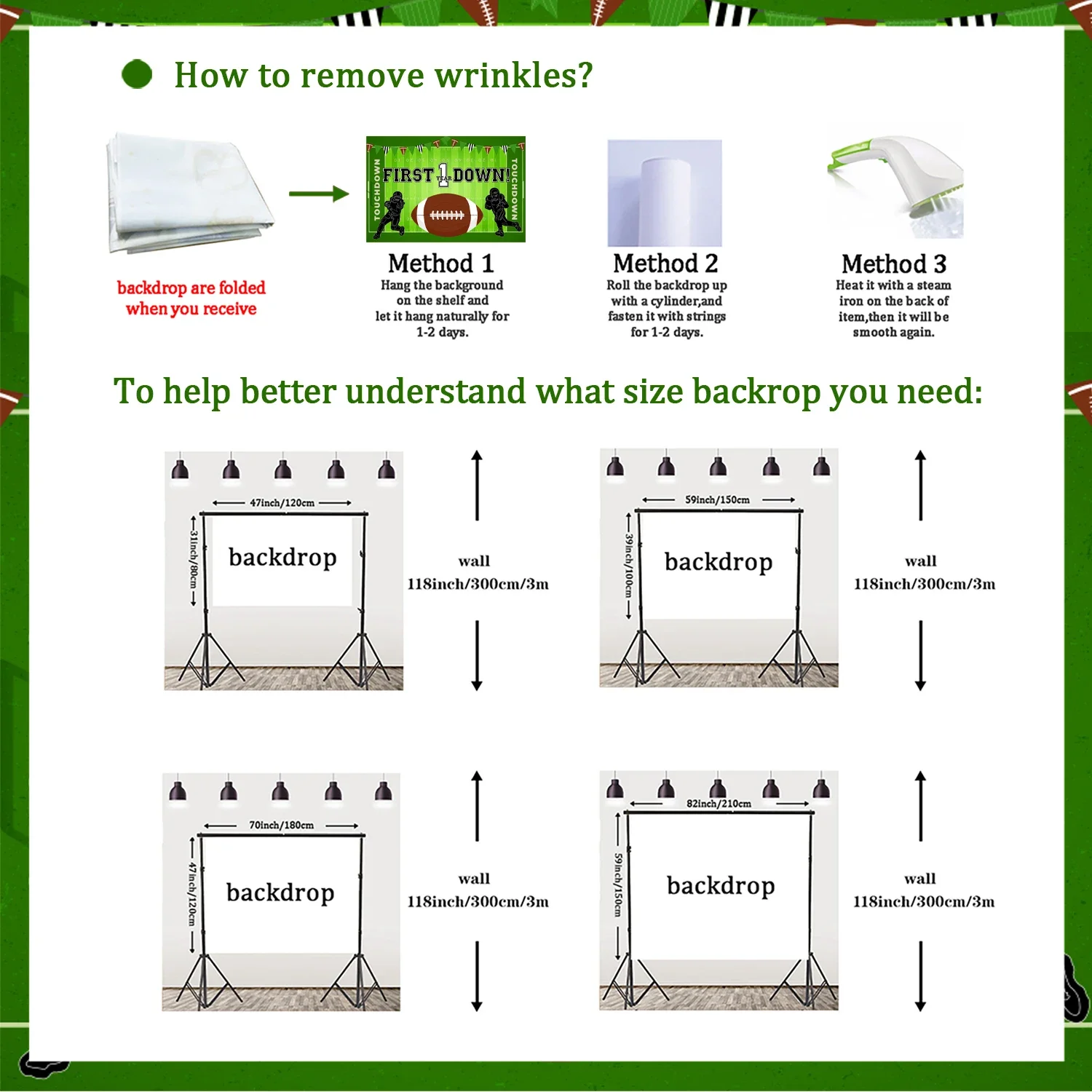 How to remove wrinkles?

backdrop are folded when you receive

TOUCHDOWN FIRST 1 YEAR DOWN! TOUCHDOWN

Method 1
Hang the background on the shelf and let it hang naturally for 1-2 days.

Method 2
Roll the backdrop up with a cylinder,and fasten it with strings for 1-2 days.

Method 3
Heat it with a steam iron on the back of item,then it will be smooth again.

To help better understand what size backrop you need:

47inch/120cm
31inch/80cm
backdrop
wall
118inch/300cm/3m

59inch/150cm
39inch/100cm
backdrop
wall
118inch/300cm/3m

70inch/180cm
47inch/120cm
backdrop
wall
118inch/300cm/3m

82inch/210cm
59inch/150cm
backdrop
wall
118inch/300cm/3m