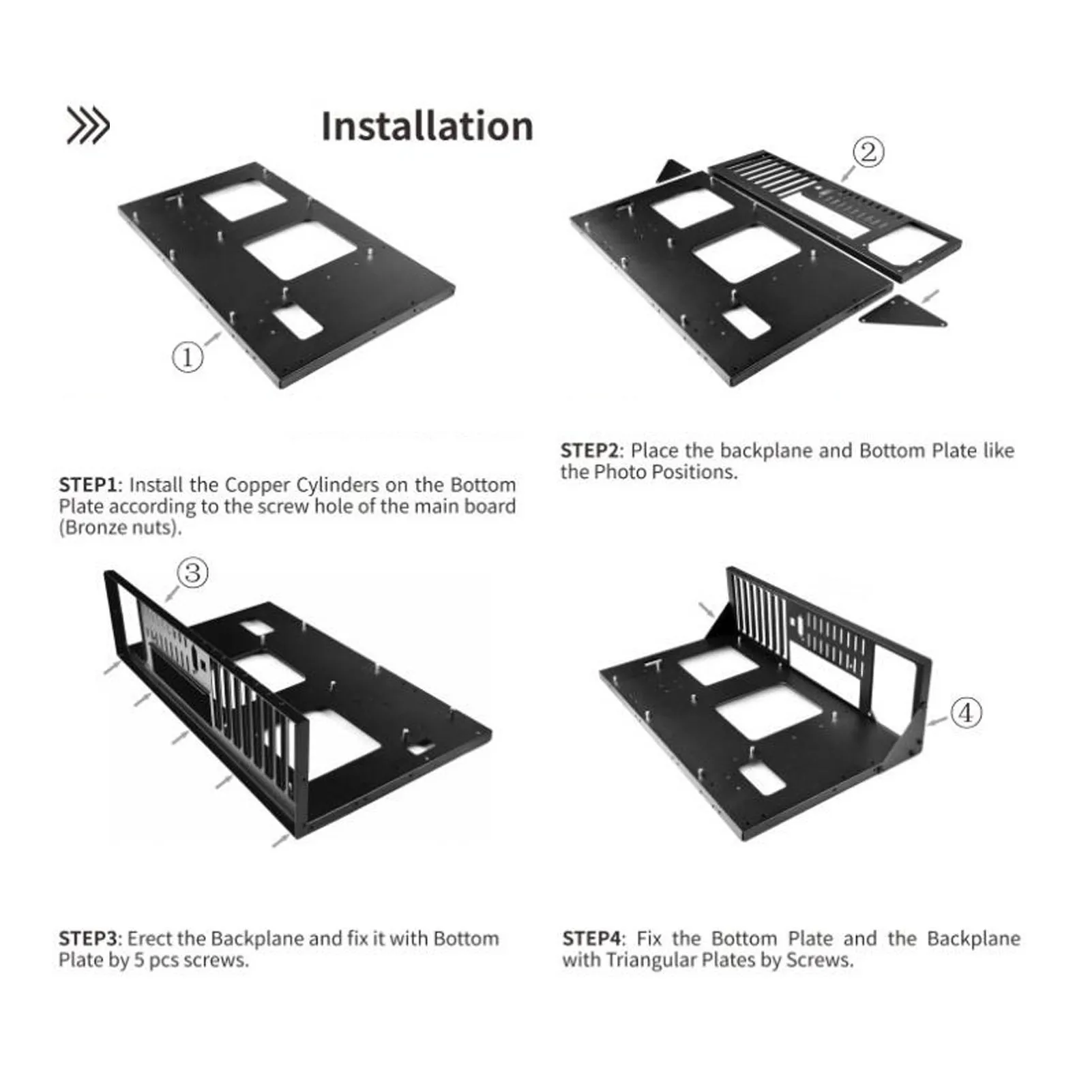 Installation

①

②

STEP1: Install the Copper Cylinders on the Bottom Plate according to the screw hole of the main board (Bronze nuts).

STEP2: Place the backplane and Bottom Plate like the Photo Positions.

③

④

STEP3: Erect the Backplane and fix it with Bottom Plate by 5 pcs screws.

STEP4: Fix the Bottom Plate and the Backplane with Triangular Plates by Screws.