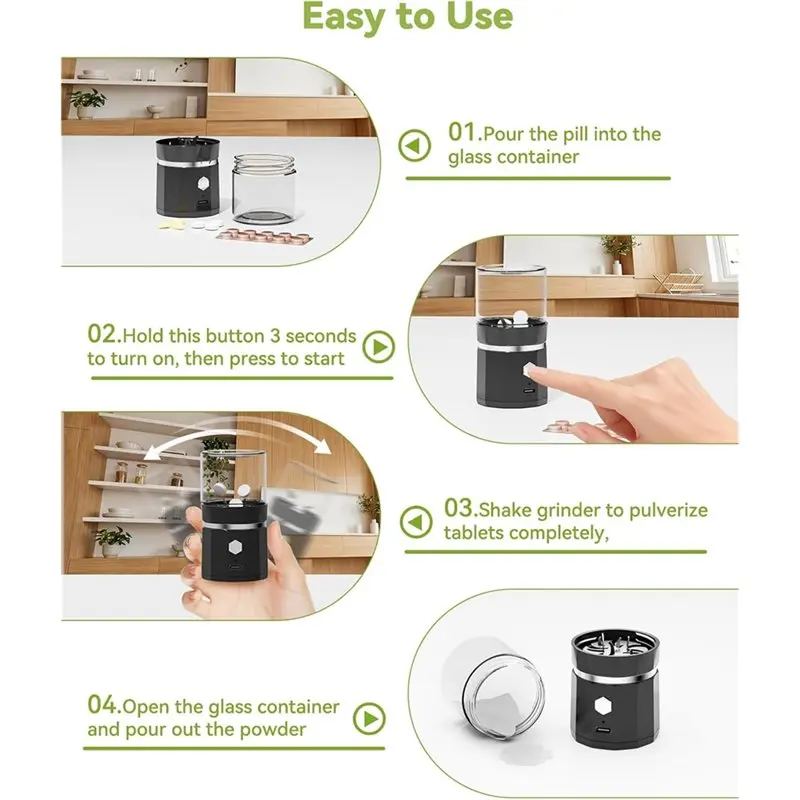 Easy to Use

01.Pour the pill into the glass container

02.Hold this button 3 seconds to turn on, then press to start

03.Shake grinder to pulverize tablets completely,

04.Open the glass container and pour out the powder