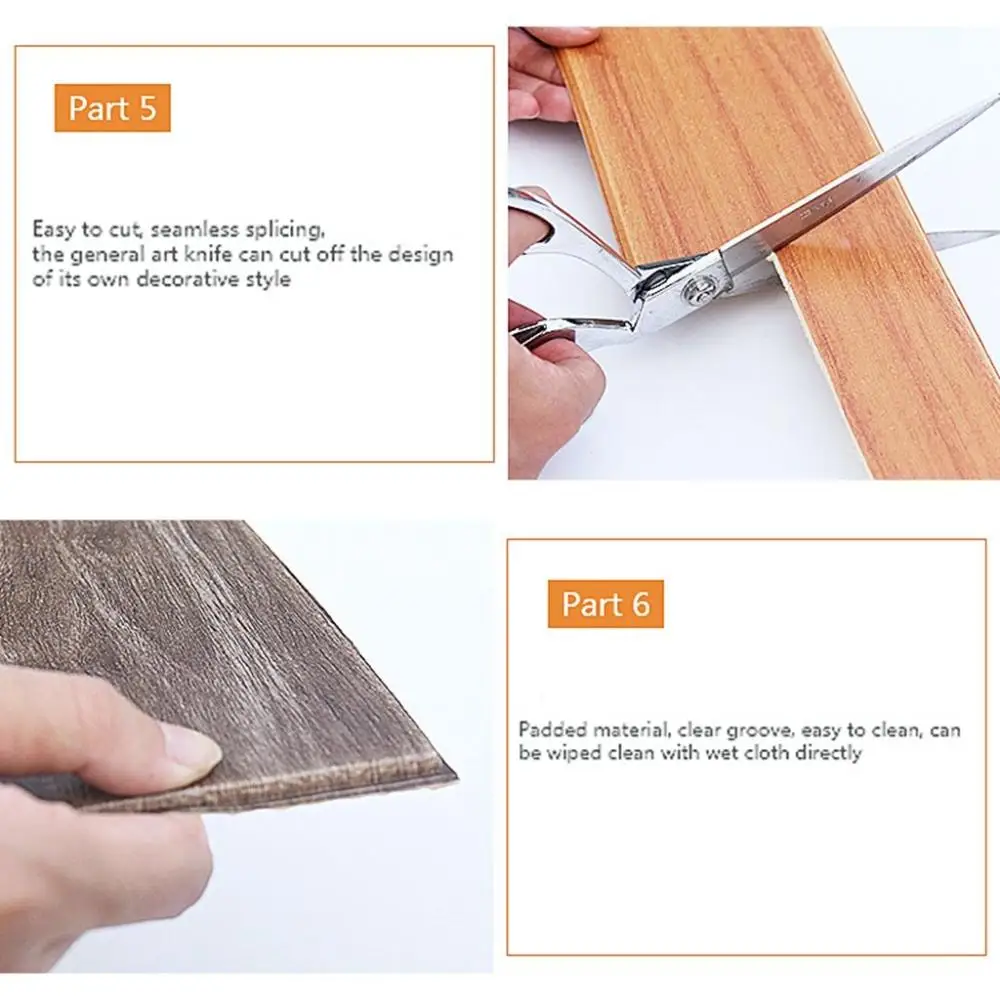 Part 5

Easy to cut, seamless splicing,
the general art knife can cut off the design of its own decorative style

Part 6

Padded material, clear groove, easy to clean, can be wiped clean with wet cloth directly