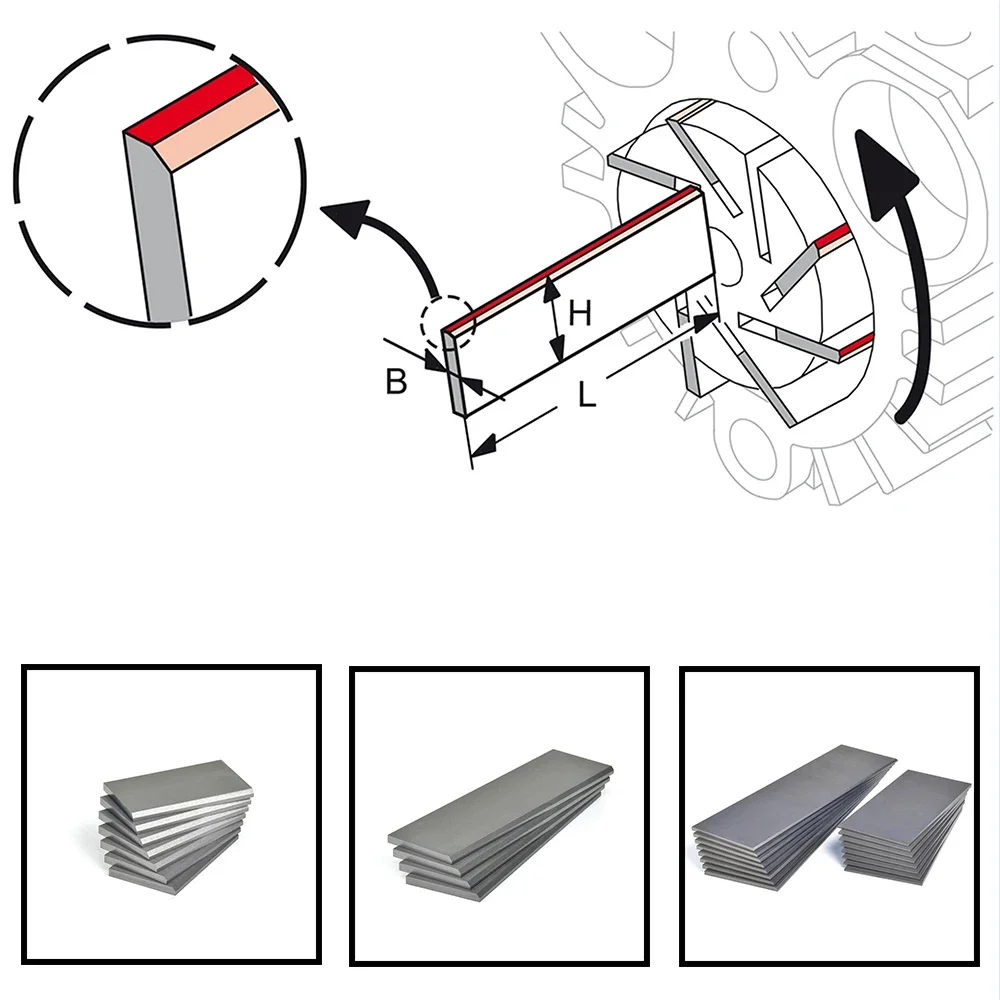 H
B
L