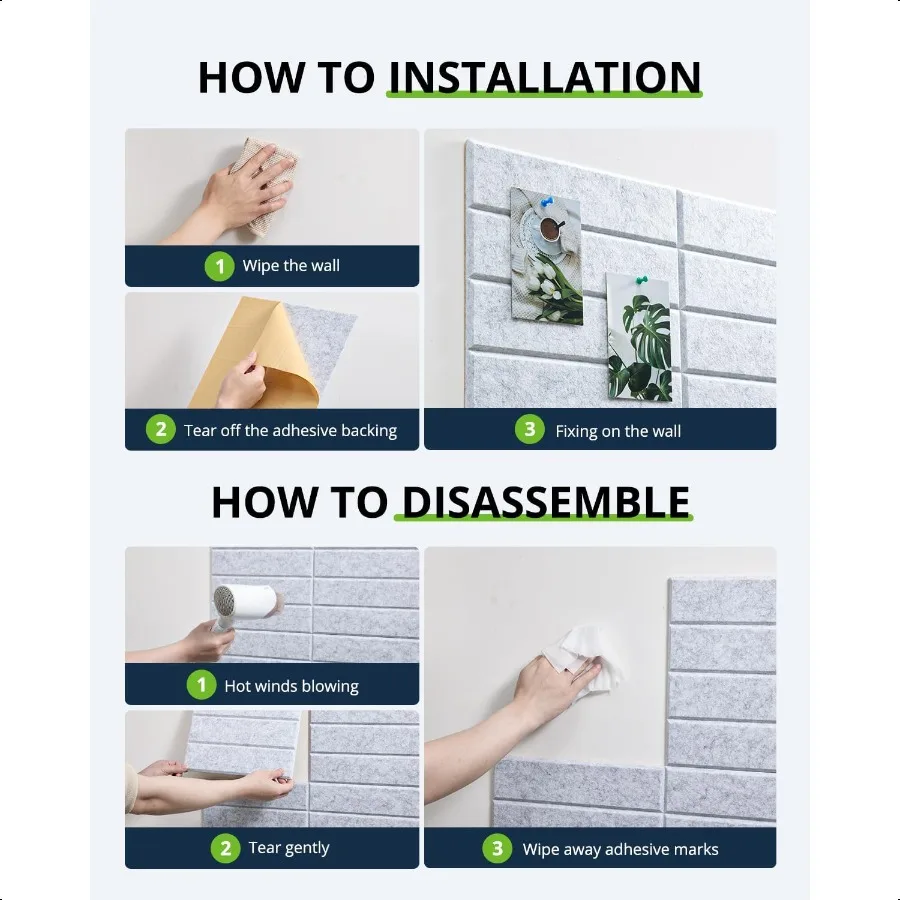 HOW TO INSTALLATION

1 Wipe the wall

2 Tear off the adhesive backing

3 Fixing on the wall

HOW TO DISASSEMBLE

1 Hot winds blowing

2 Tear gently

3 Wipe away adhesive marks