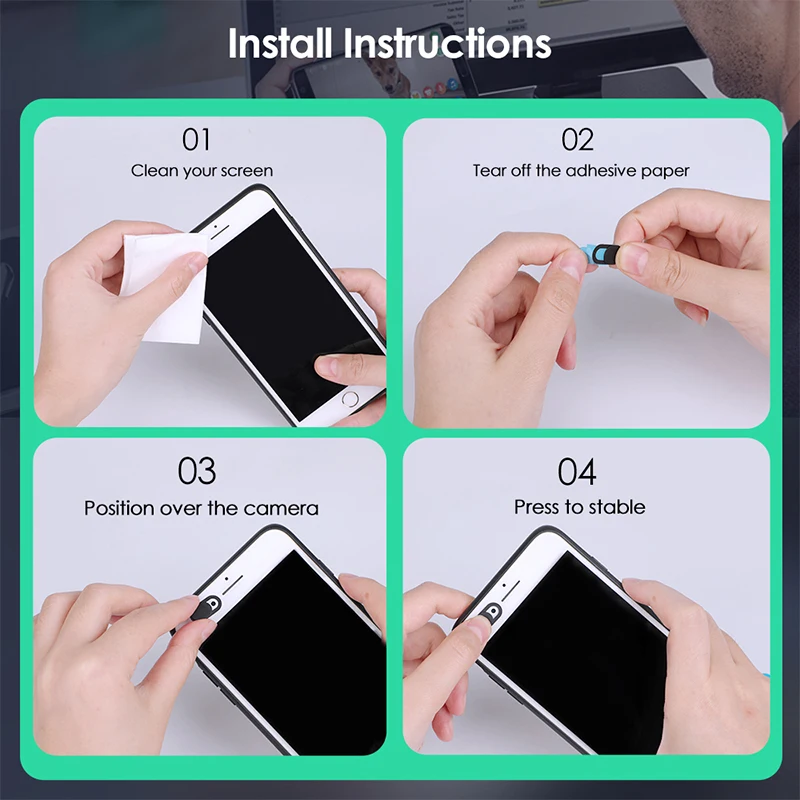 Install Instructions

01
Clean your screen

02
Tear off the adhesive paper

03
Position over the camera

04
Press to stable