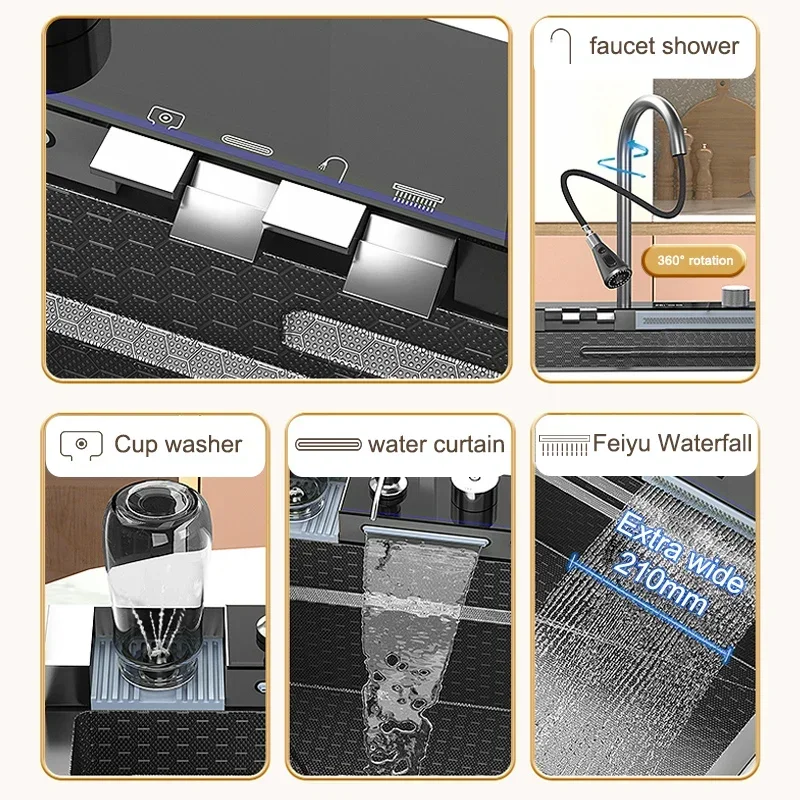 faucet shower

360° rotation

Cup washer

water curtain

Feiyu Waterfall

Extra wide
210mm