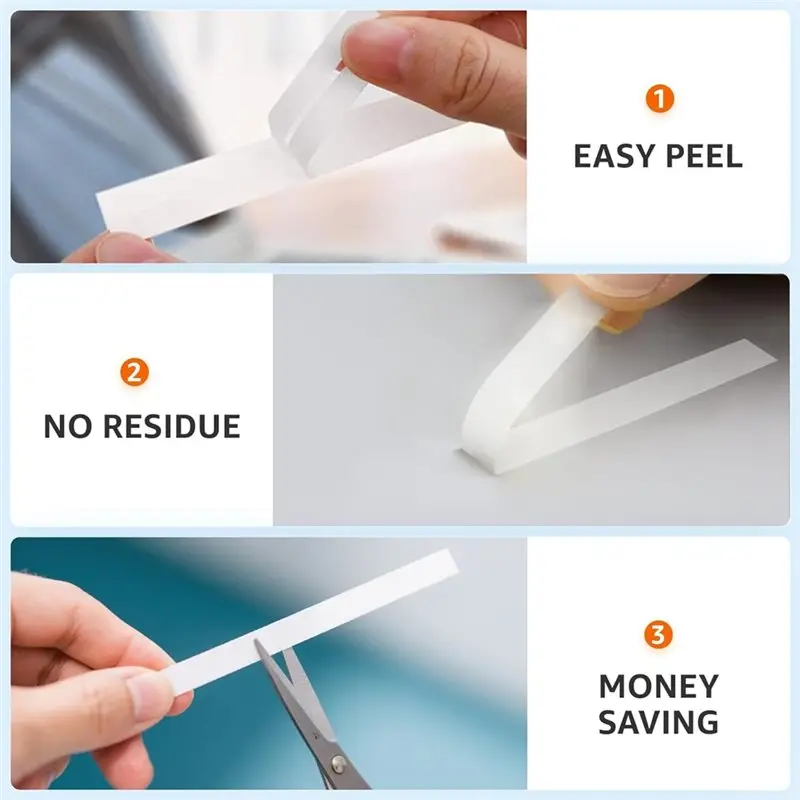 1
EASY PEEL

2
NO RESIDUE

3
MONEY SAVING