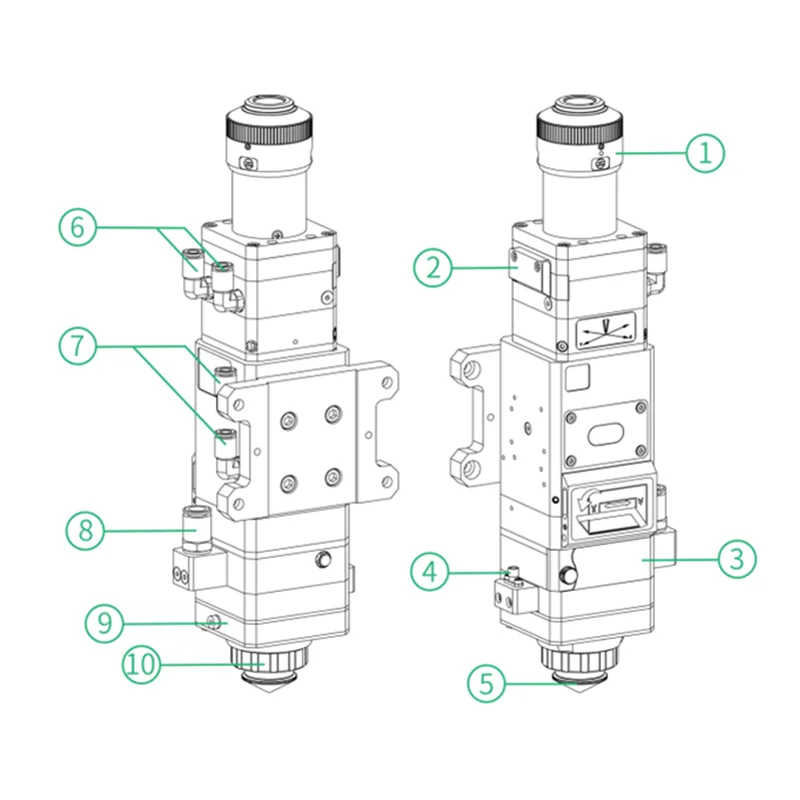 6
7
8
9
10
1
2
3
4
5