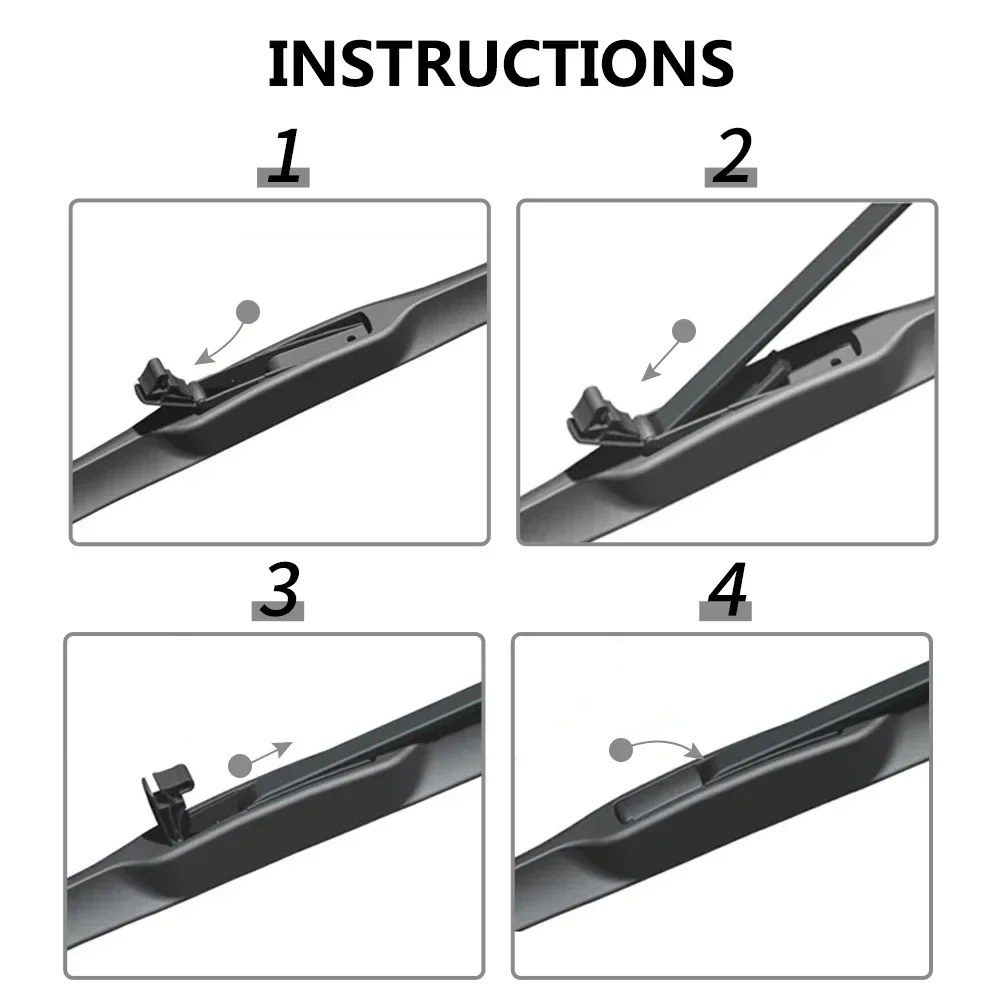 INSTRUCTIONS

1

2

3

4