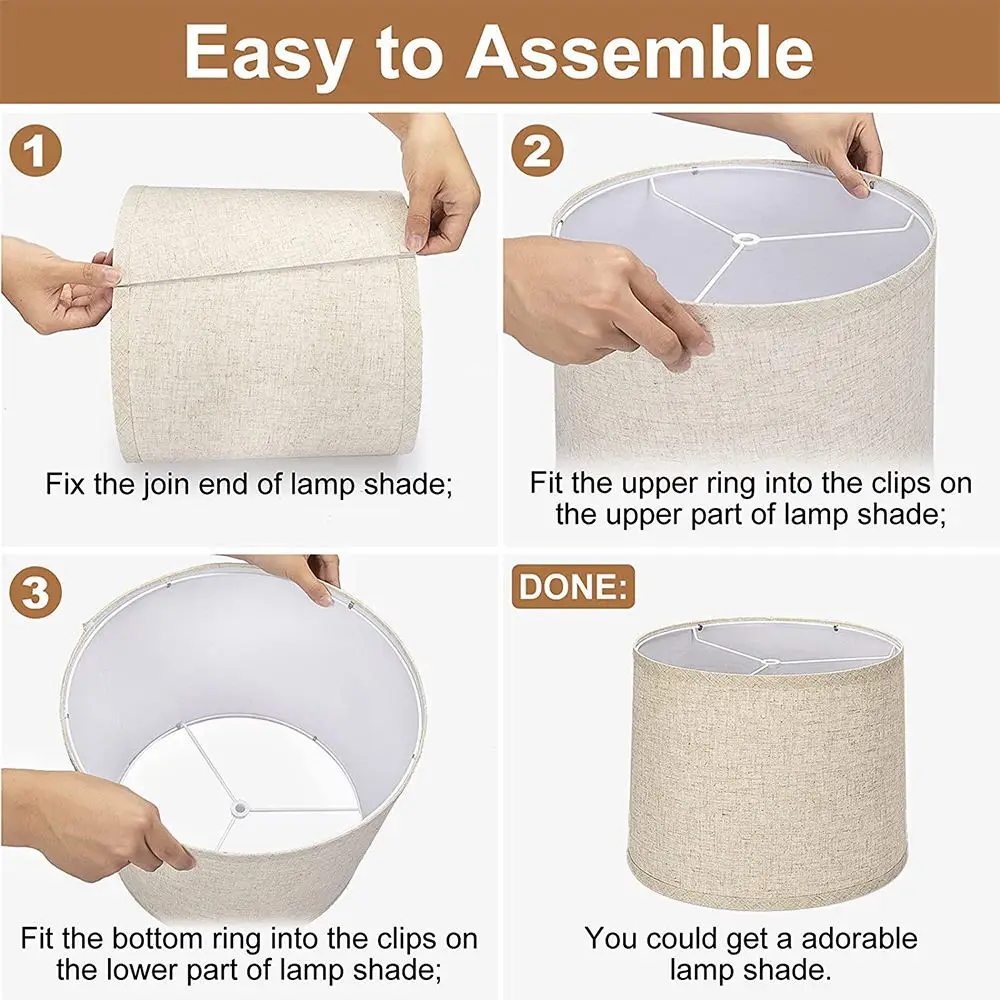 Easy to Assemble

1

Fix the join end of lamp shade;

2

Fit the upper ring into the clips on the upper part of lamp shade;

3

Fit the bottom ring into the clips on the lower part of lamp shade;

DONE:

You could get a adorable lamp shade.