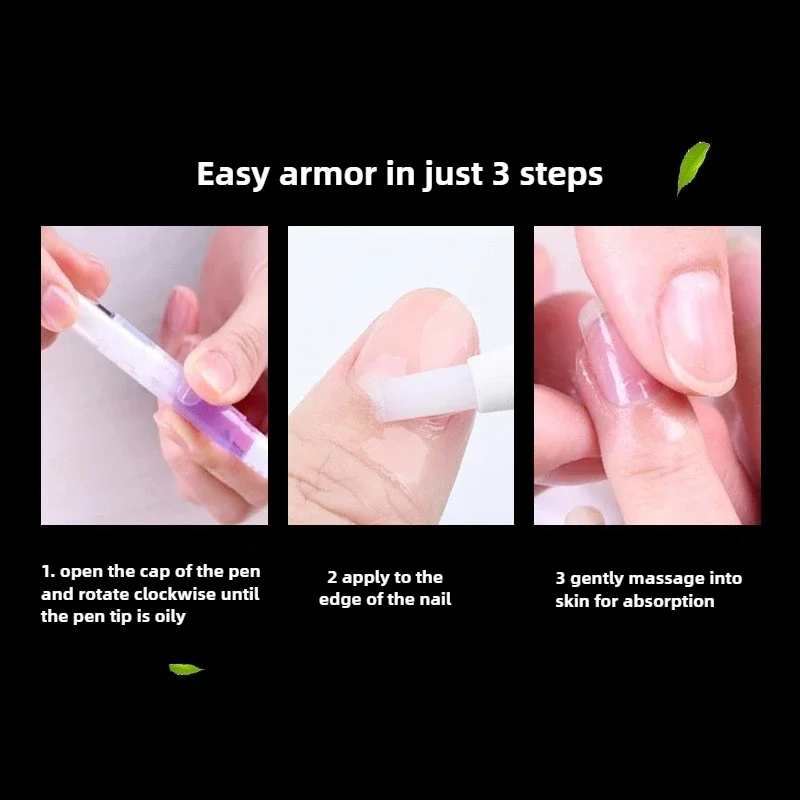 Easy armor in just 3 steps

1. open the cap of the pen and rotate clockwise until the pen tip is oily

2 apply to the edge of the nail

3 gently massage into skin for absorption