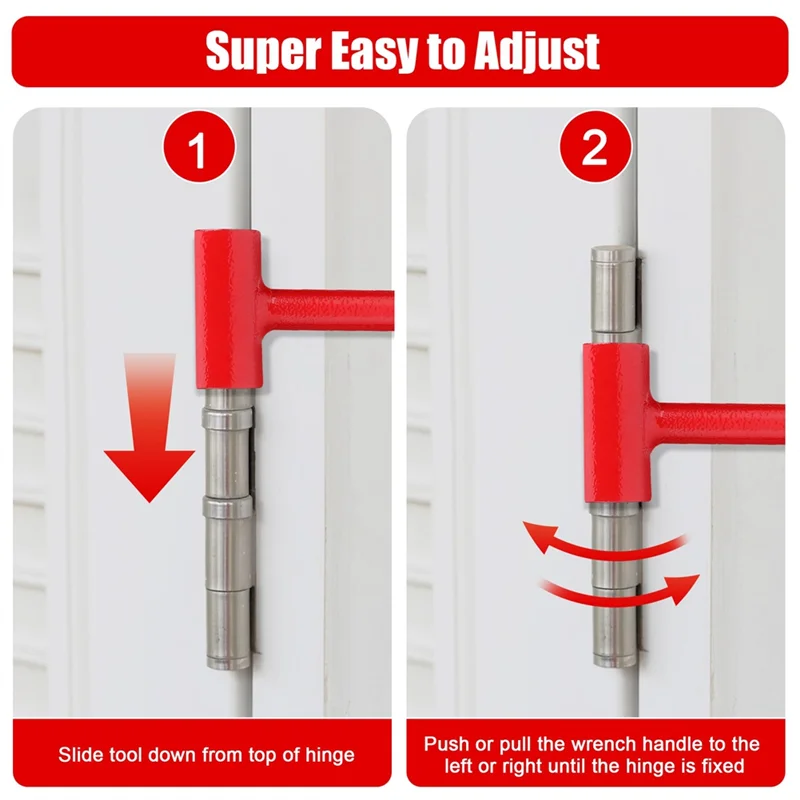 Super Easy to Adjust

1

Slide tool down from top of hinge

2

Push or pull the wrench handle to the left or right until the hinge is fixed