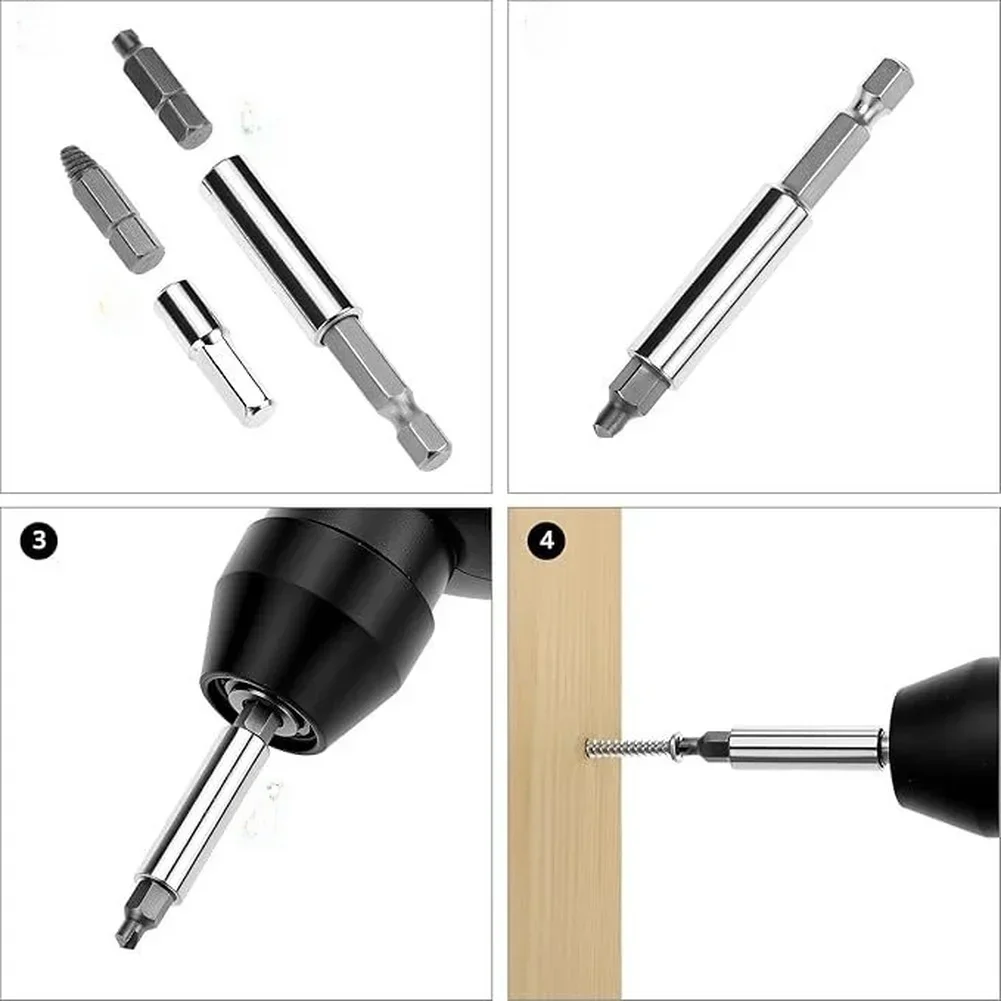 3

4