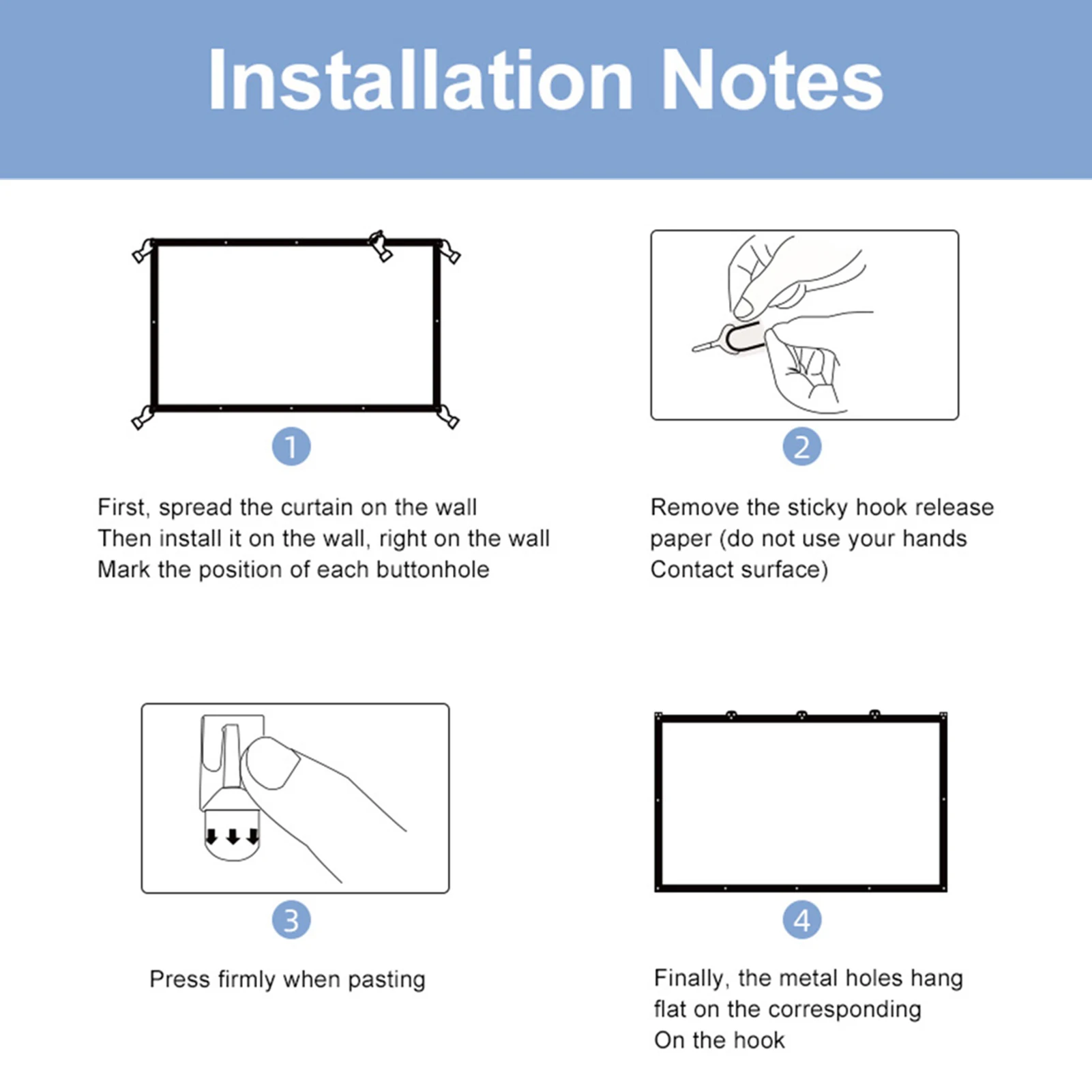 Installation Notes

1

First, spread the curtain on the wall
Then install it on the wall, right on the wall
Mark the position of each buttonhole

2

Remove the sticky hook release paper (do not use your hands Contact surface)

3

Press firmly when pasting

4

Finally, the metal holes hang flat on the corresponding
On the hook