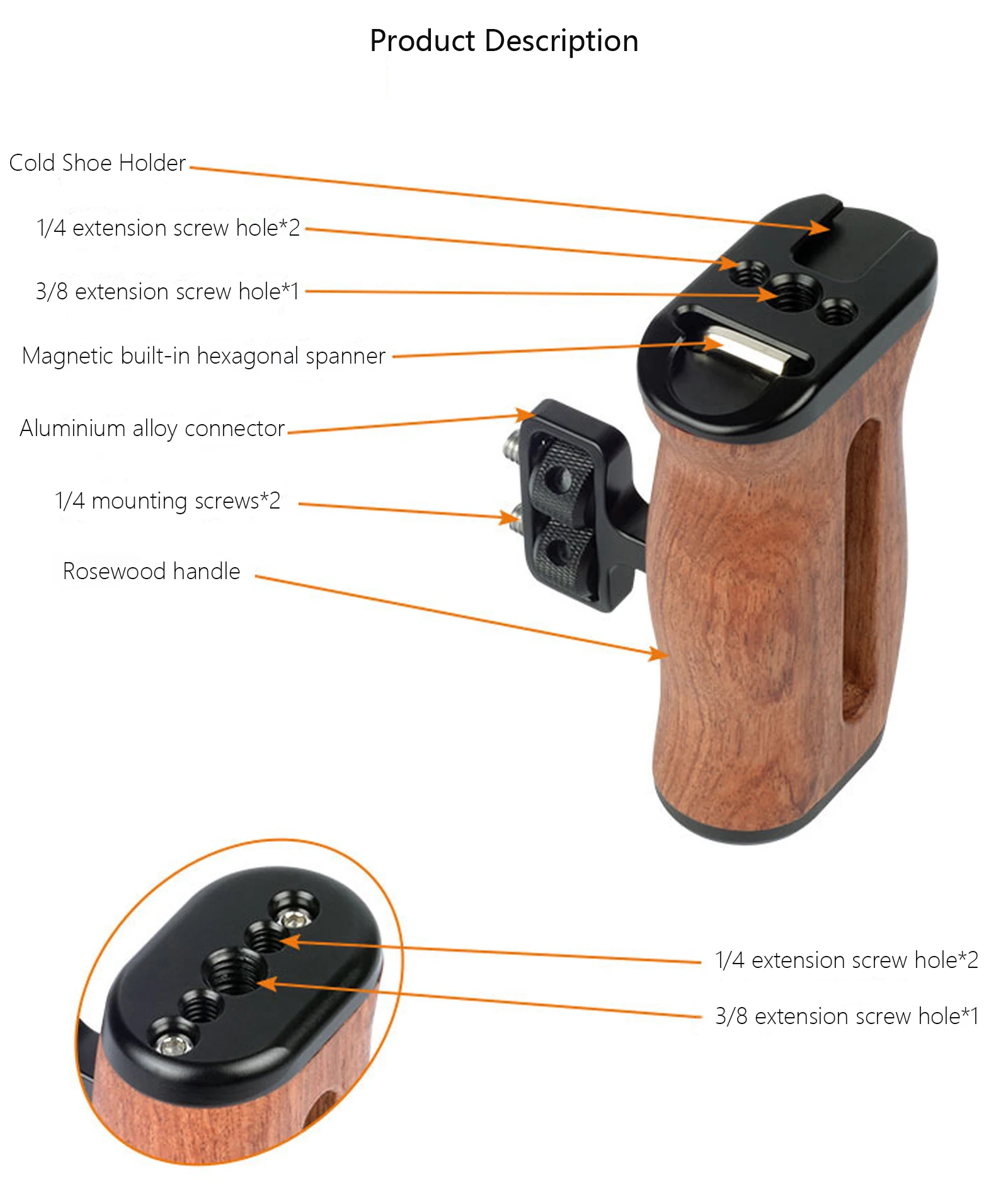 Product Description

Cold Shoe Holder

1/4 extension screw hole*2

3/8 extension screw hole*1

Magnetic built-in hexagonal spanner

Aluminium alloy connector

1/4 mounting screws*2

Rosewood handle

1/4 extension screw hole*2

3/8 extension screw hole*1