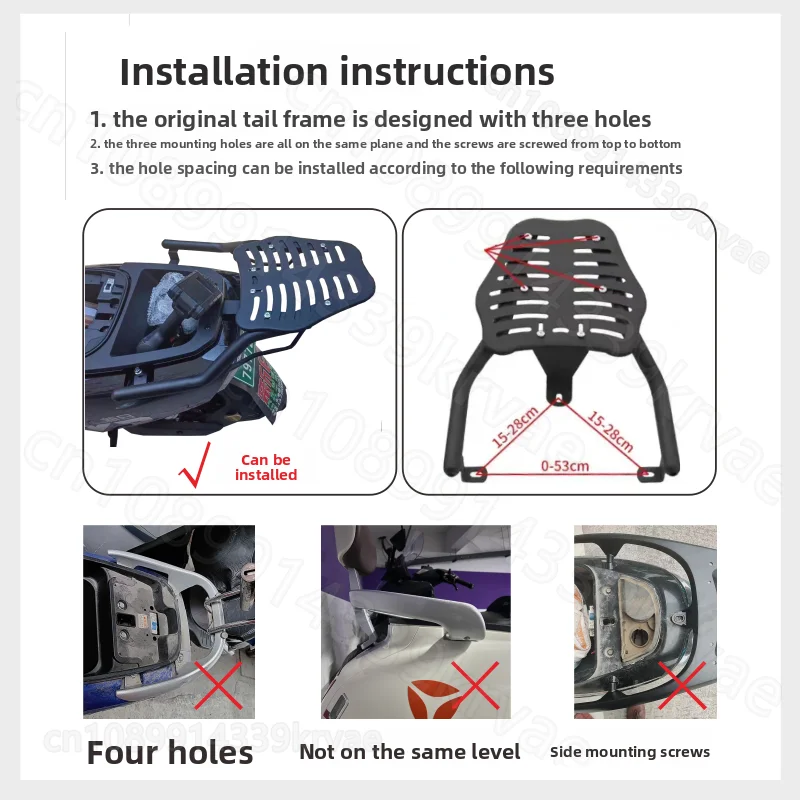 Installation instructions

1. the original tail frame is designed with three holes

2. the three mounting holes are all on the same plane and the screws are screwed from top to bottom

3. the hole spacing can be installed according to the following requirements

Can be installed

15-28cm

15-28cm

0-53cm

Four holes

Not on the same level

Side mounting screws

cn1089914339krvae