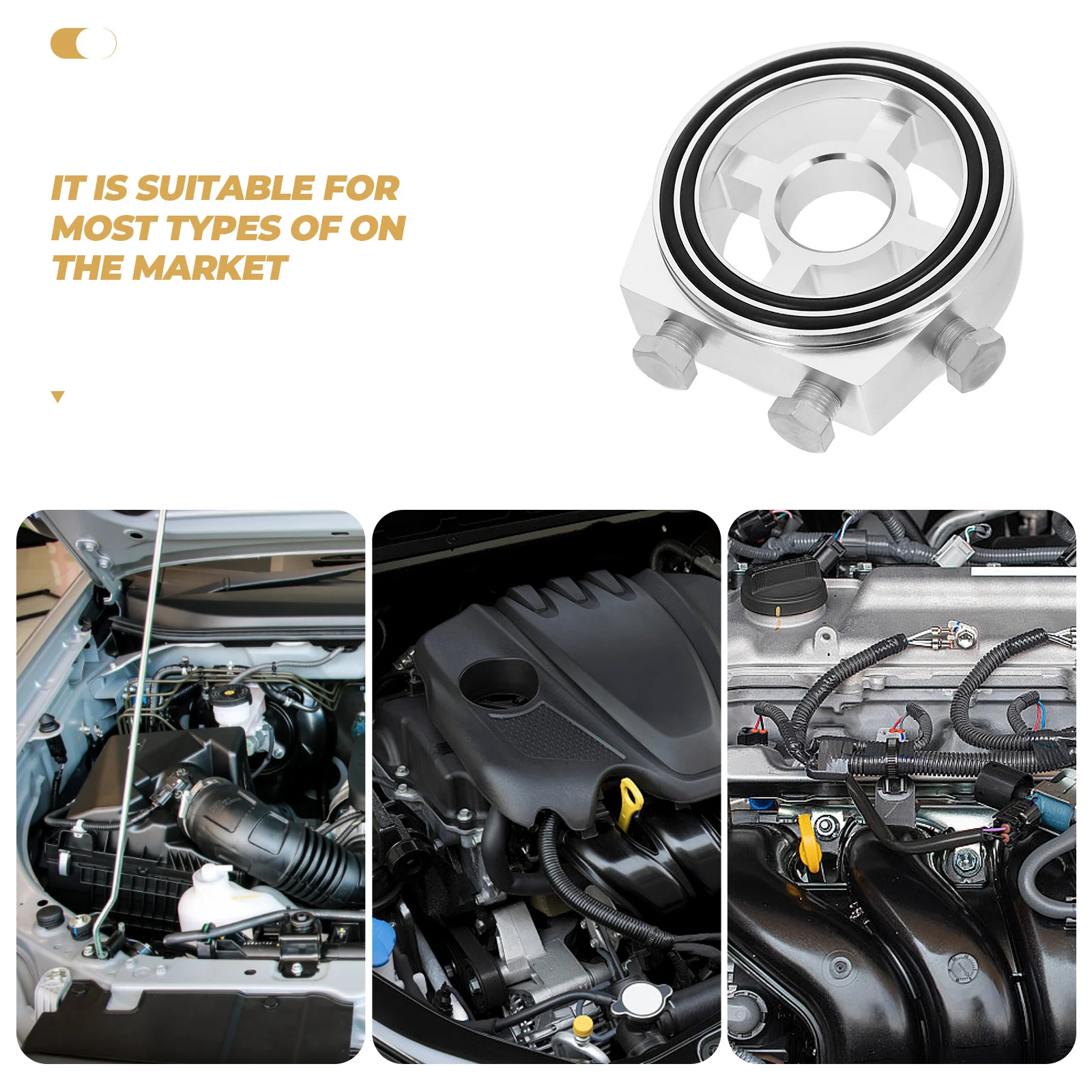 IT IS SUITABLE FOR MOST TYPES OF ON THE MARKET