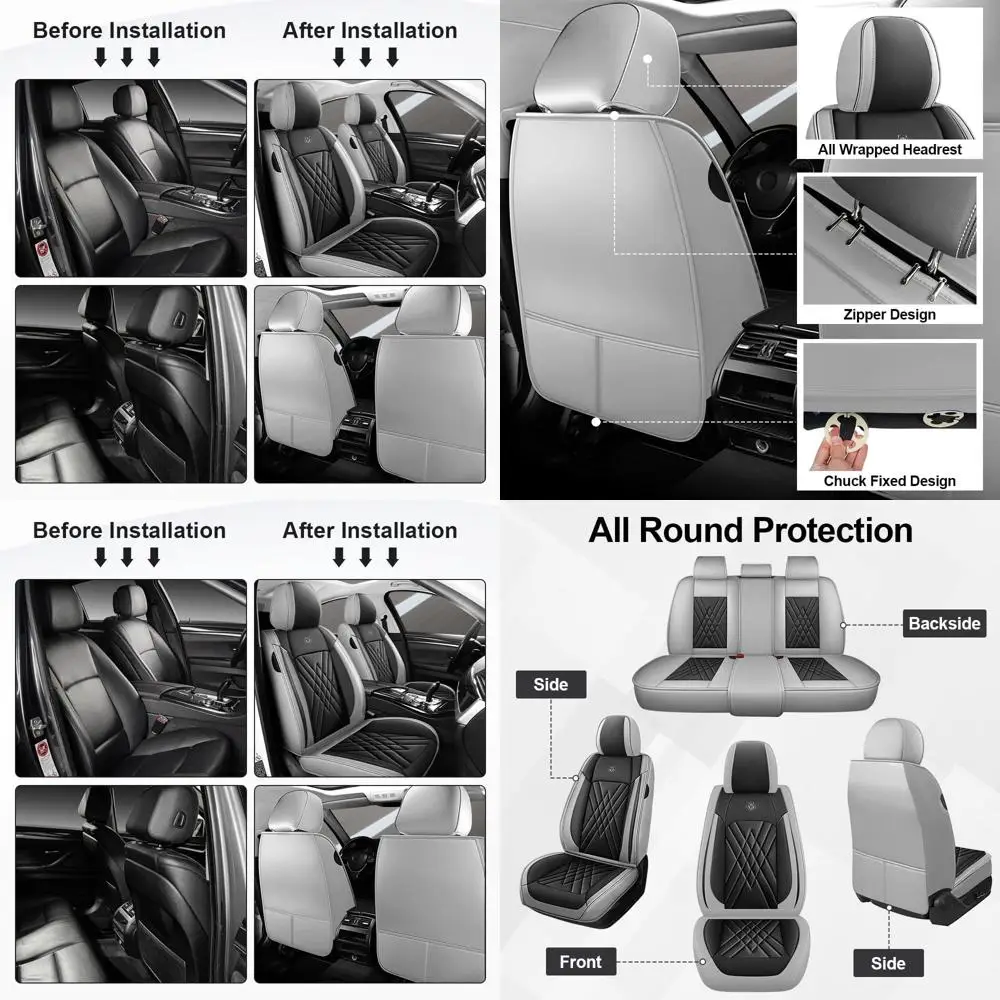 Before Installation
After Installation

All Wrapped Headrest
Zipper Design
Chuck Fixed Design

Before Installation
After Installation

All Round Protection
Backside
Side
Front
Side