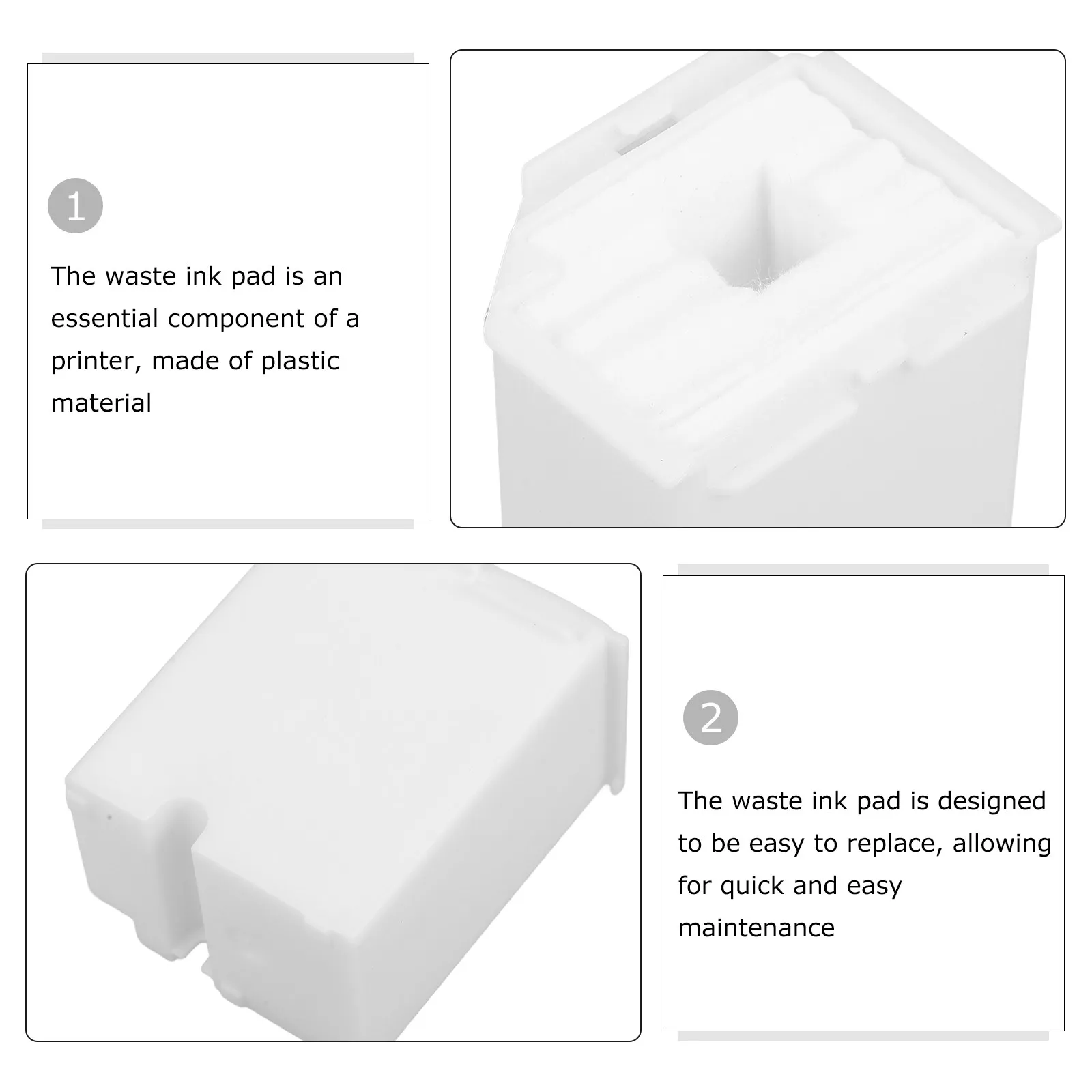 1

The waste ink pad is an essential component of a printer, made of plastic material

2

The waste ink pad is designed to be easy to replace, allowing for quick and easy maintenance