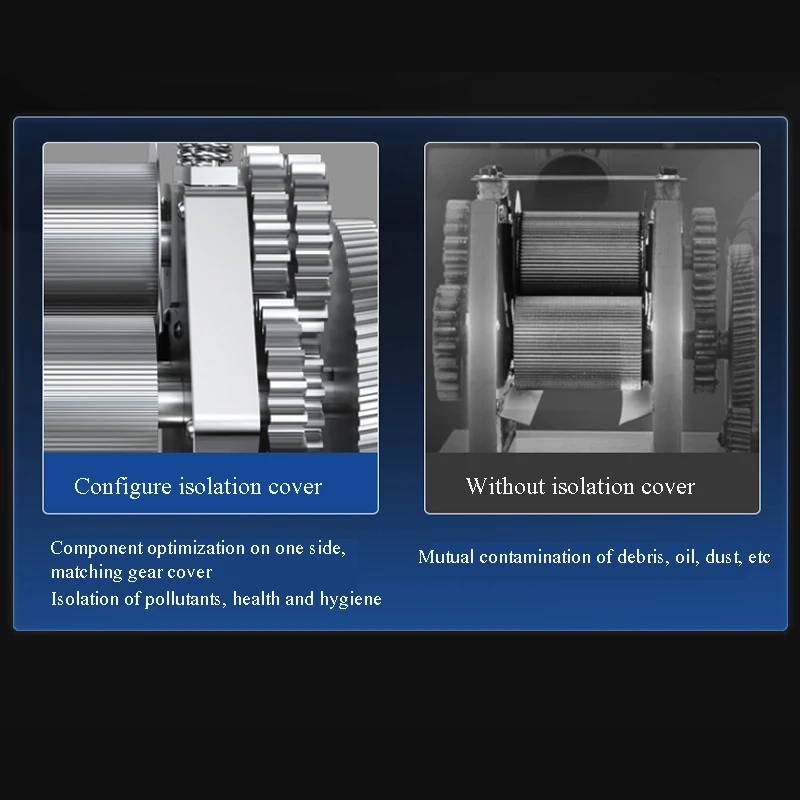 Configure isolation cover

Component optimization on one side, matching gear cover
Isolation of pollutants, health and hygiene

Without isolation cover

Mutual contamination of debris, oil, dust, etc