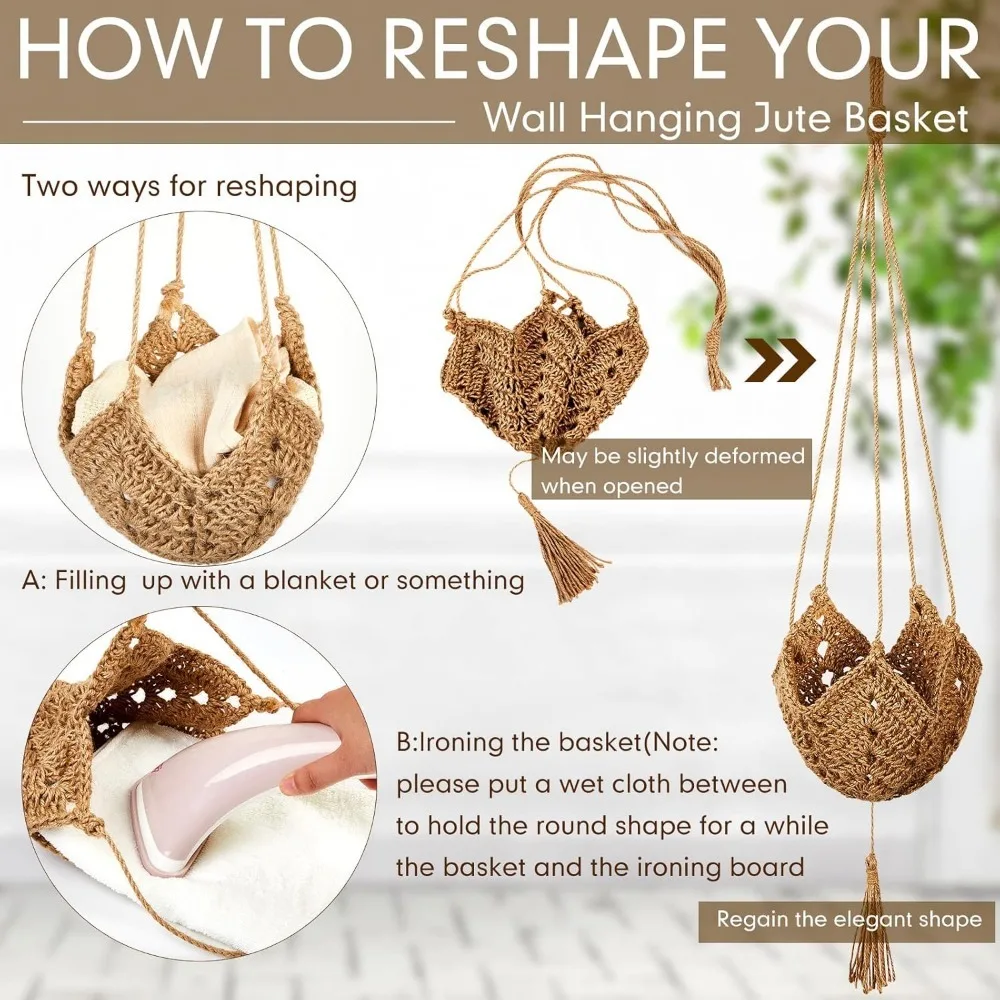 HOW TO RESHAPE YOUR
Wall Hanging Jute Basket

Two ways for reshaping

May be slightly deformed when opened

A: Filling  up with a blanket or something

B:Ironing the basket(Note: please put a wet cloth between to hold the round shape for a while the basket and the ironing board

Regain the elegant shape