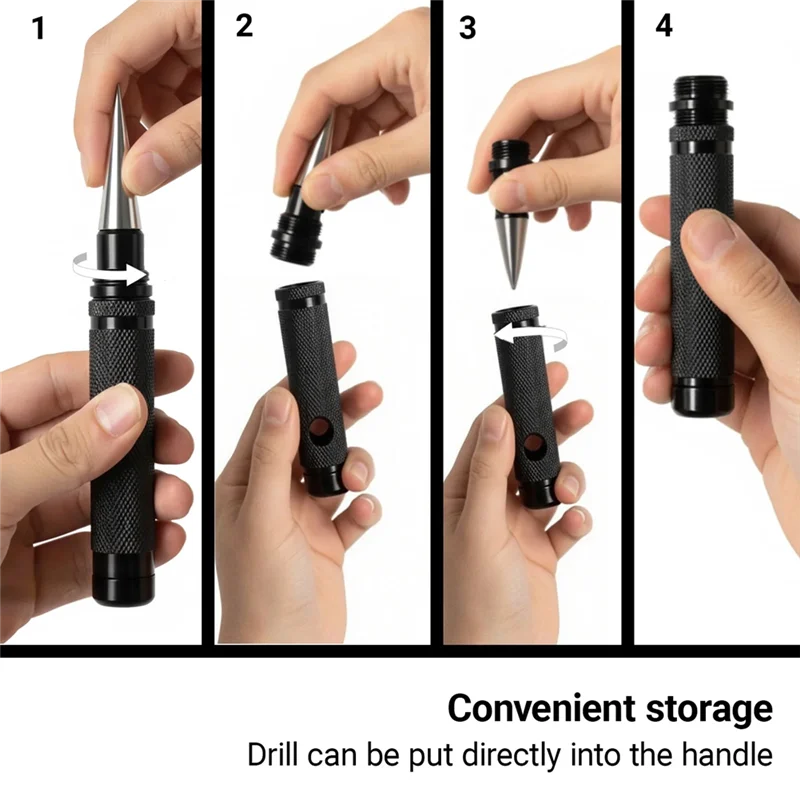 1

2

3

4

Convenient storage

Drill can be put directly into the handle