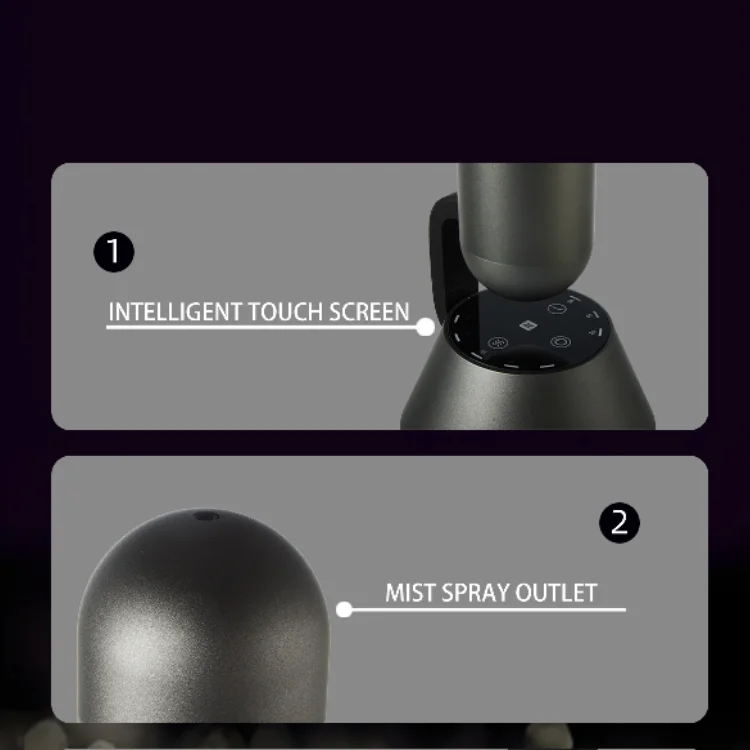 1

INTELLIGENT TOUCH SCREEN

2

MIST SPRAY OUTLET