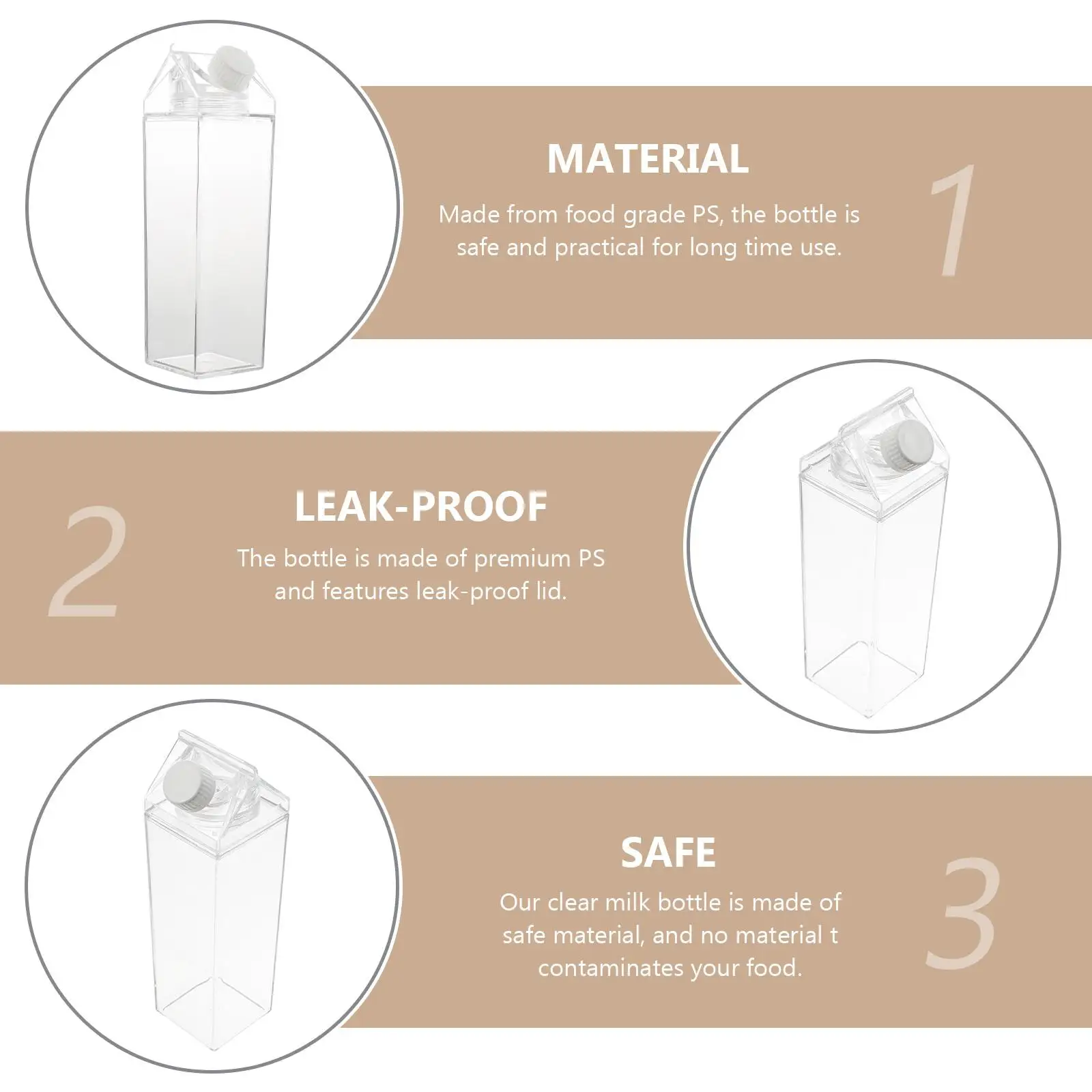 MATERIAL

Made from food grade PS, the bottle is safe and practical for long time use.

1

2

LEAK-PROOF

The bottle is made of premium PS and features leak-proof lid.

SAFE

Our clear milk bottle is made of safe material, and no material t contaminates your food.

3