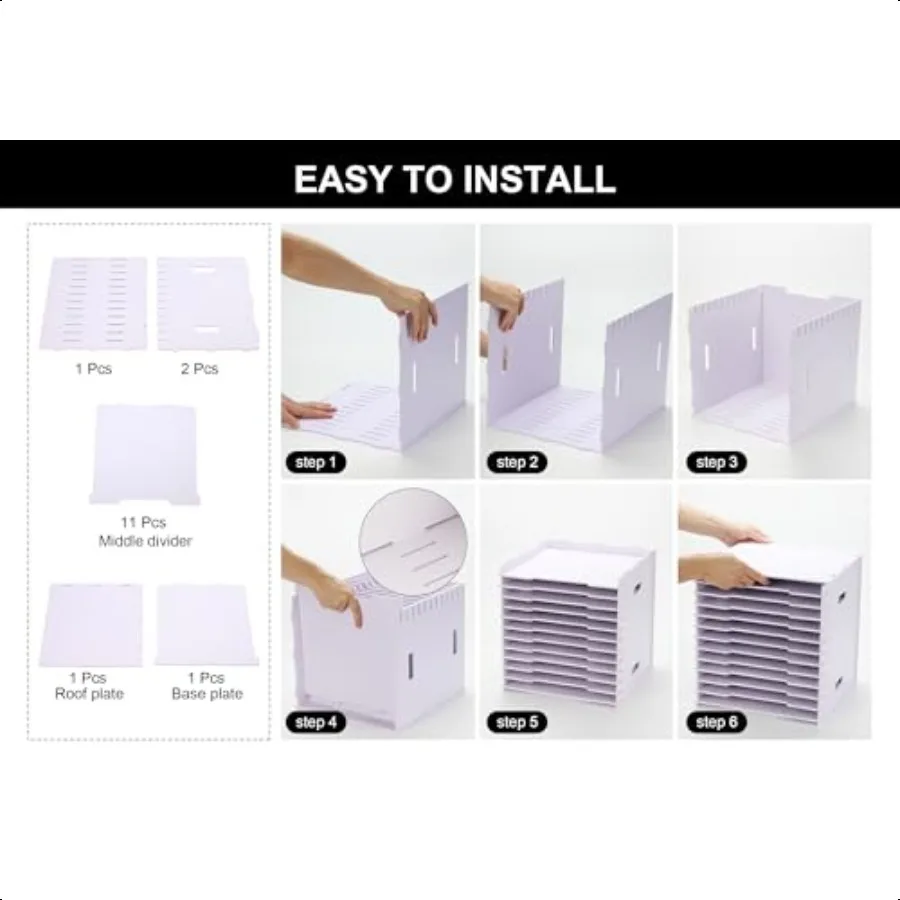 EASY TO INSTALL

1 Pcs

2 Pcs

11 Pcs
Middle divider

1 Pcs
Roof plate

1 Pcs
Base plate

step 1

step 2

step 3

step 4

step 5

step 6