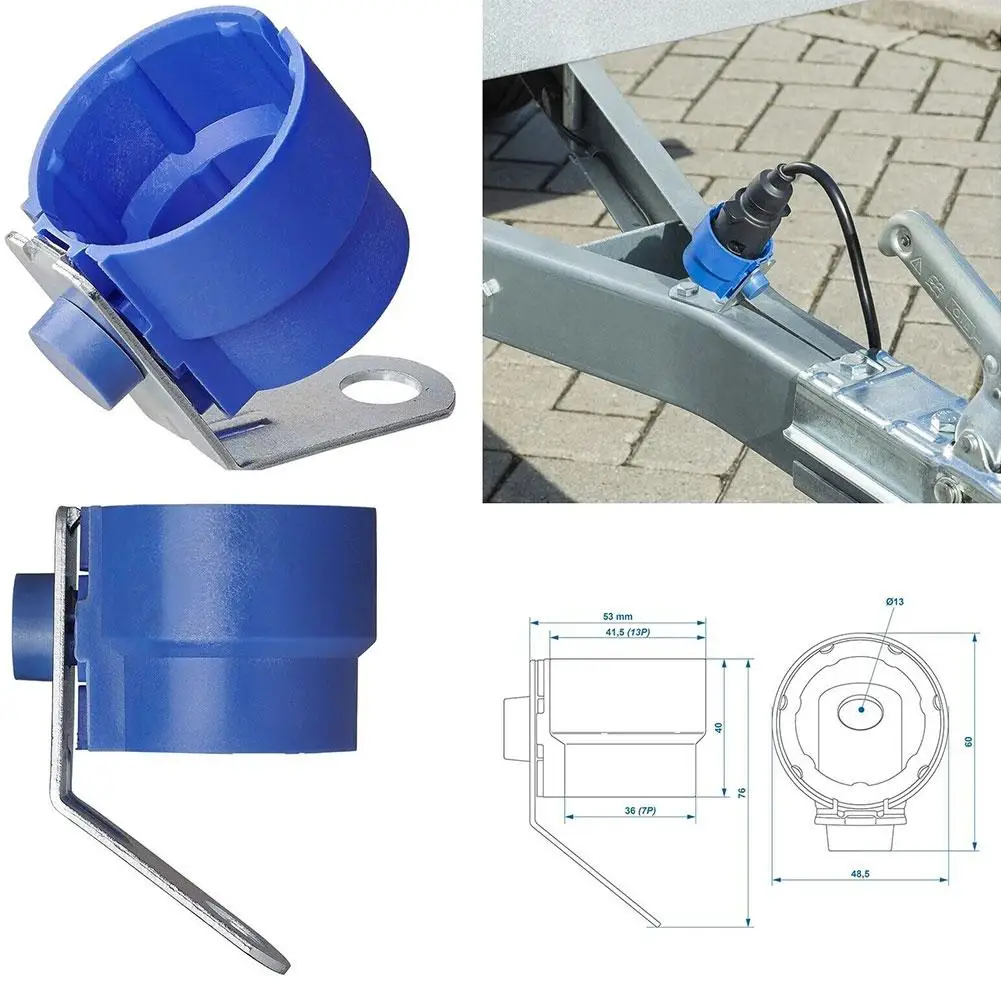 53 mm
41,5 (13P)
40
76
36 (7P)
Ø13
60
48,5