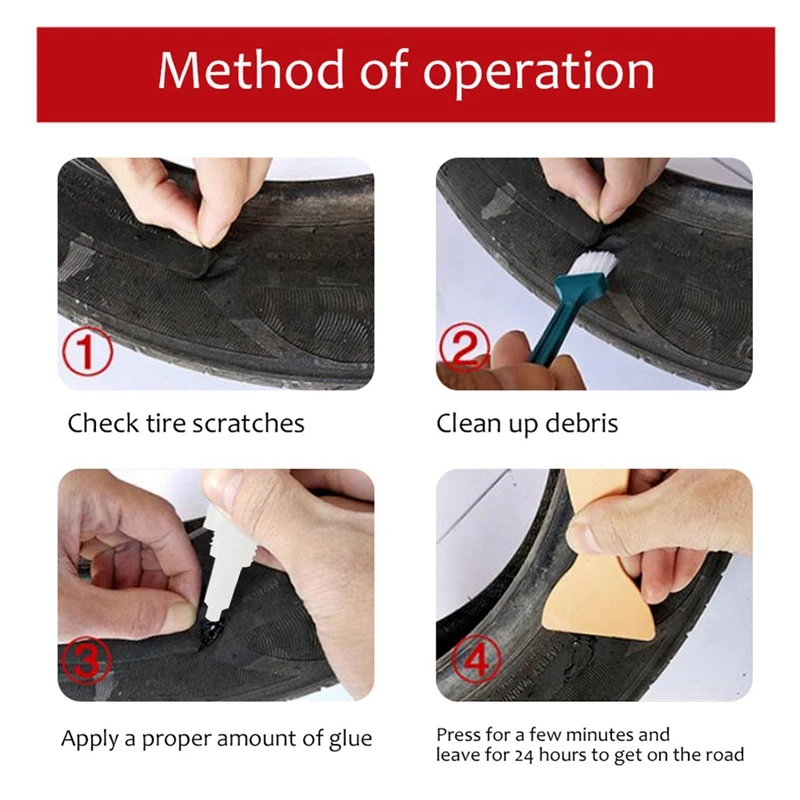 Method of operation

①

Check tire scratches

②

Clean up debris

③

Apply a proper amount of glue

④

Press for a few minutes and leave for 24 hours to get on the road